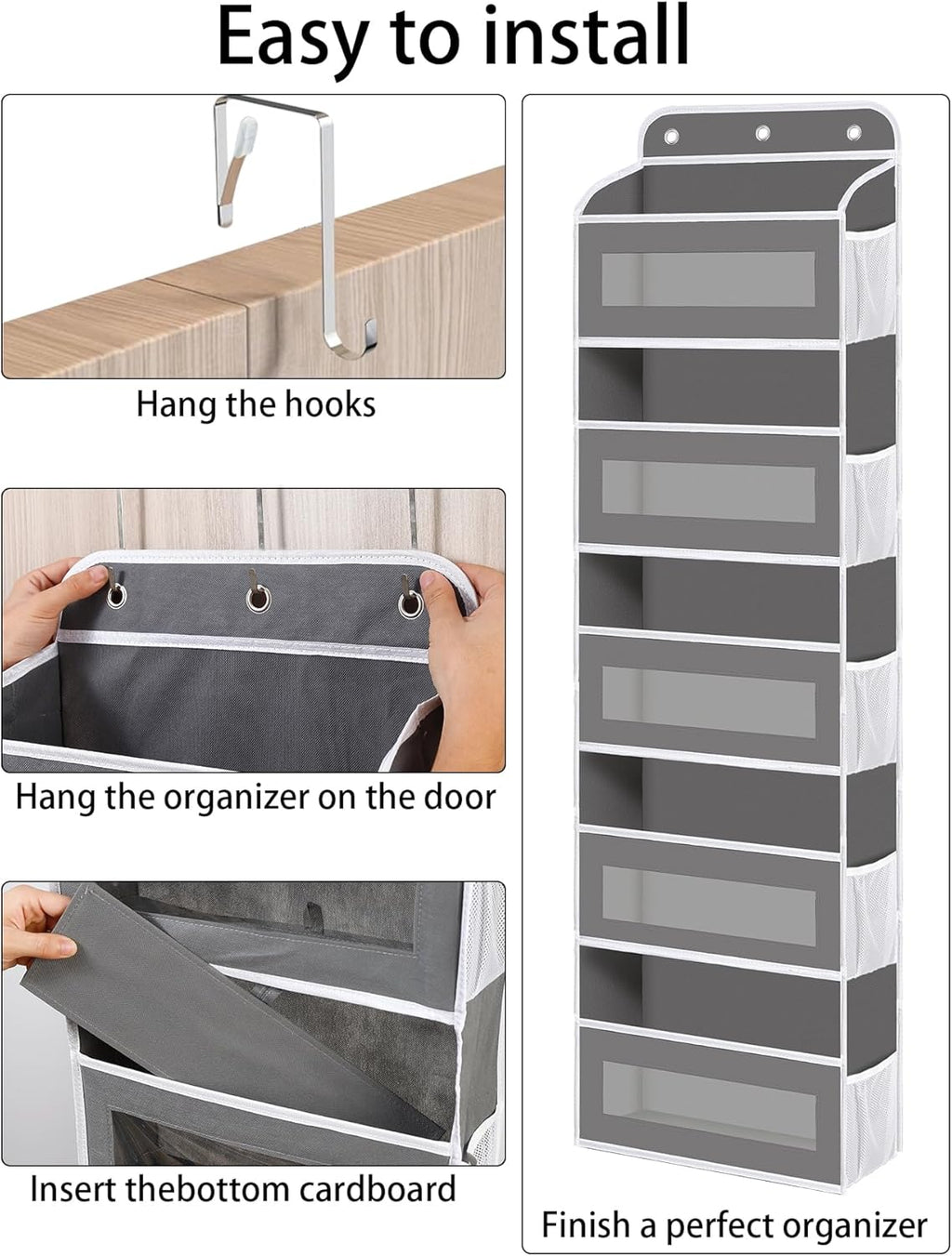 Easy to install

Hang the hooks

Hang the organizer on the door

Insert thebottom cardboard

Finish a perfect organizer