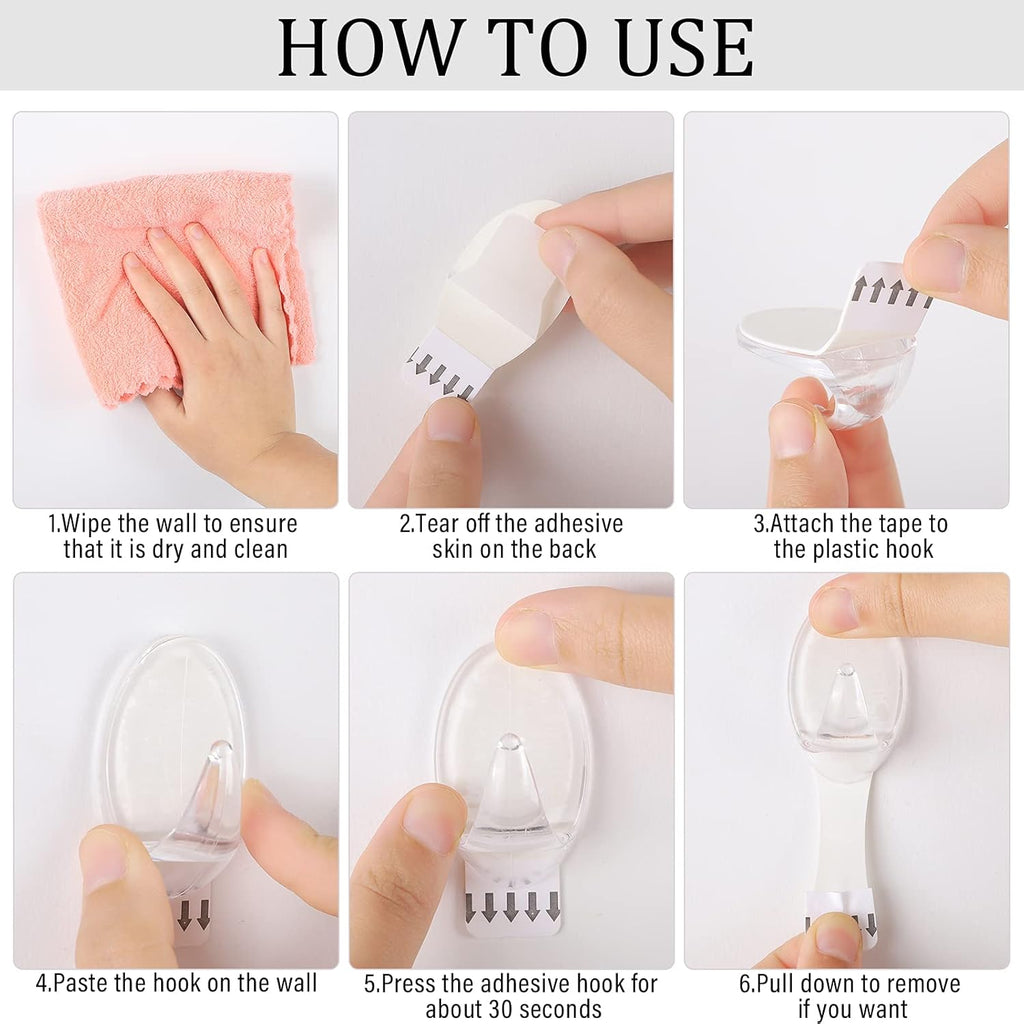 HOW TO USE

1.Wipe the wall to ensure that it is dry and clean

2.Tear off the adhesive skin on the back

3.Attach the tape to the plastic hook

4.Paste the hook on the wall

5.Press the adhesive hook for about 30 seconds

6.Pull down to remove if you want