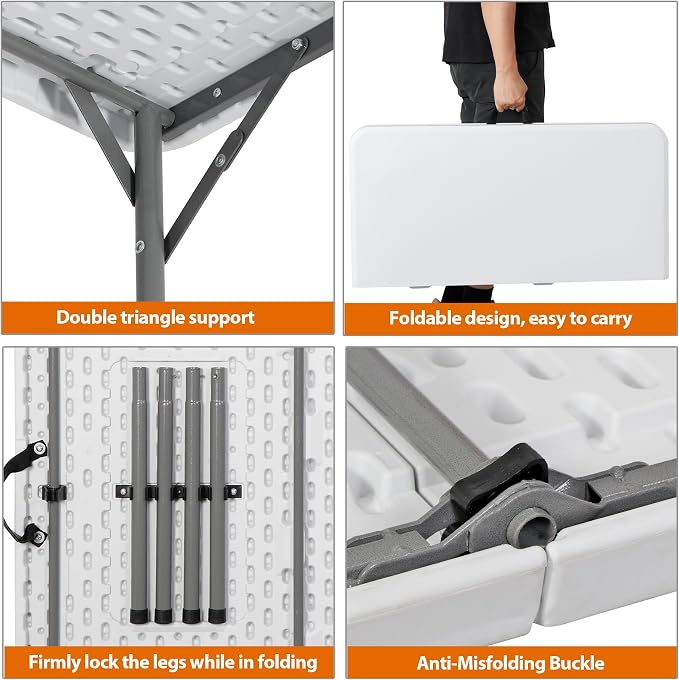 Double triangle support

Foldable design, easy to carry

Firmly lock the legs while in folding

Anti-Misfolding Buckle