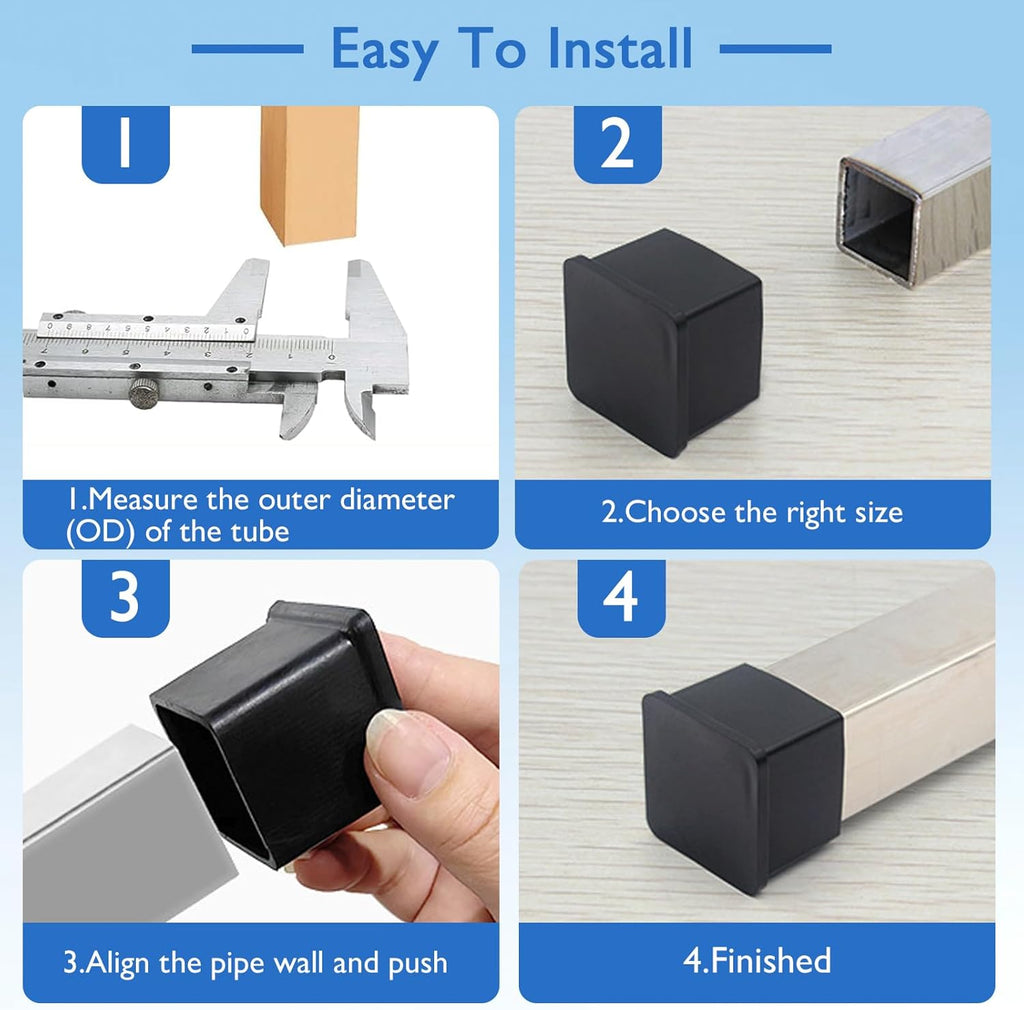 Easy To Install

1

1.Measure the outer diameter (OD) of the tube

2

2.Choose the right size

3

3.Align the pipe wall and push

4

4.Finished