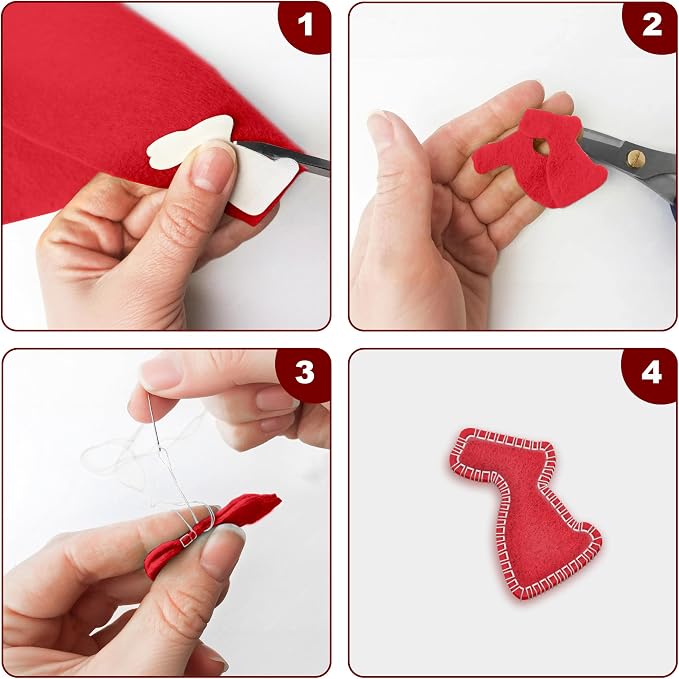 1

2

3

4