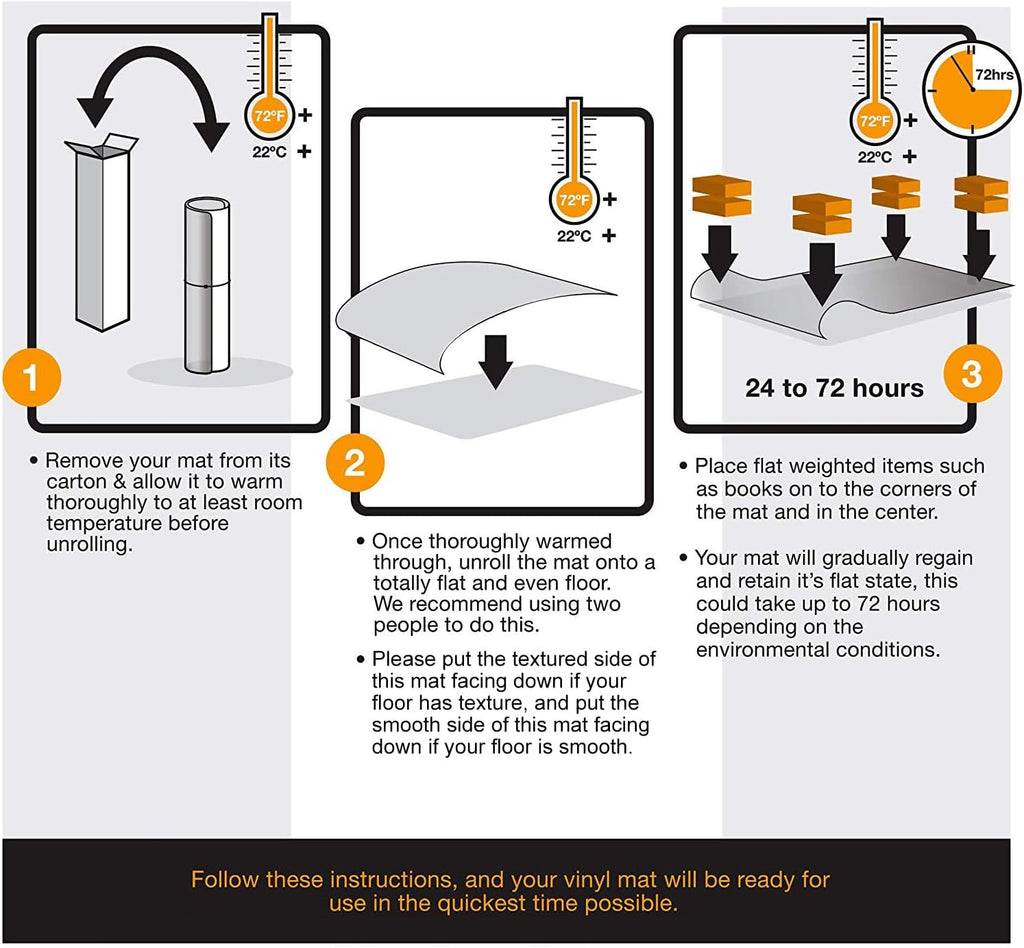 72ºF +
22ºC +

1

• Remove your mat from its carton & allow it to warm thoroughly to at least room temperature before unrolling.

72ºF +
22ºC +

2

• Once thoroughly warmed through, unroll the mat onto a totally flat and even floor. We recommend using two people to do this.

• Please put the textured side of this mat facing down if your floor has texture, and put the smooth side of this mat facing down if your floor is smooth.

72ºF +
22ºC +

72hrs

24 to 72 hours

3

• Place flat weighted items such as books on to the corners of the mat and in the center.

• Your mat will gradually regain and retain it's flat state, this could take up to 72 hours depending on the environmental conditions.

Follow these instructions, and your vinyl mat will be ready for use in the quickest time possible.