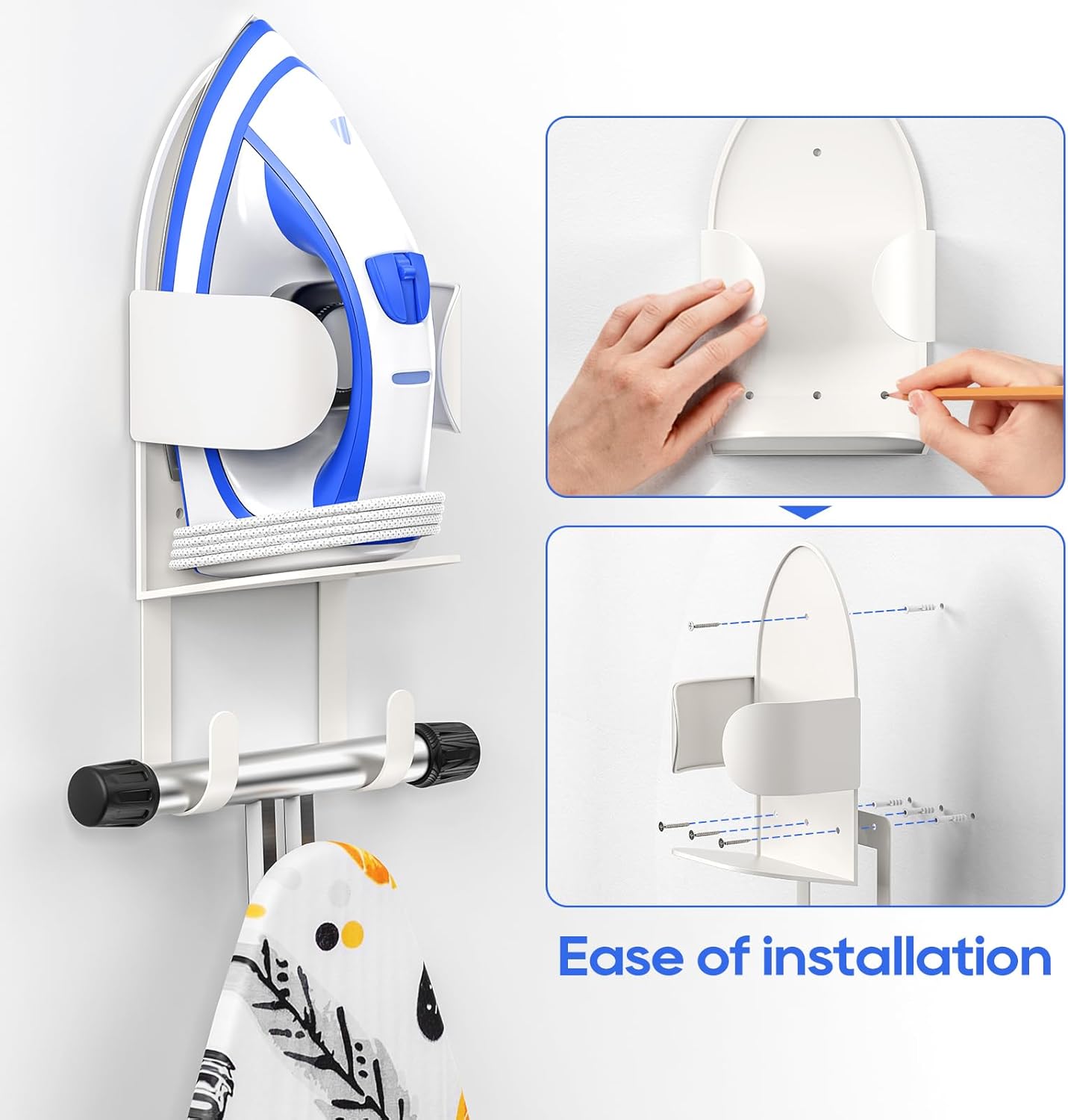 Ease of installation