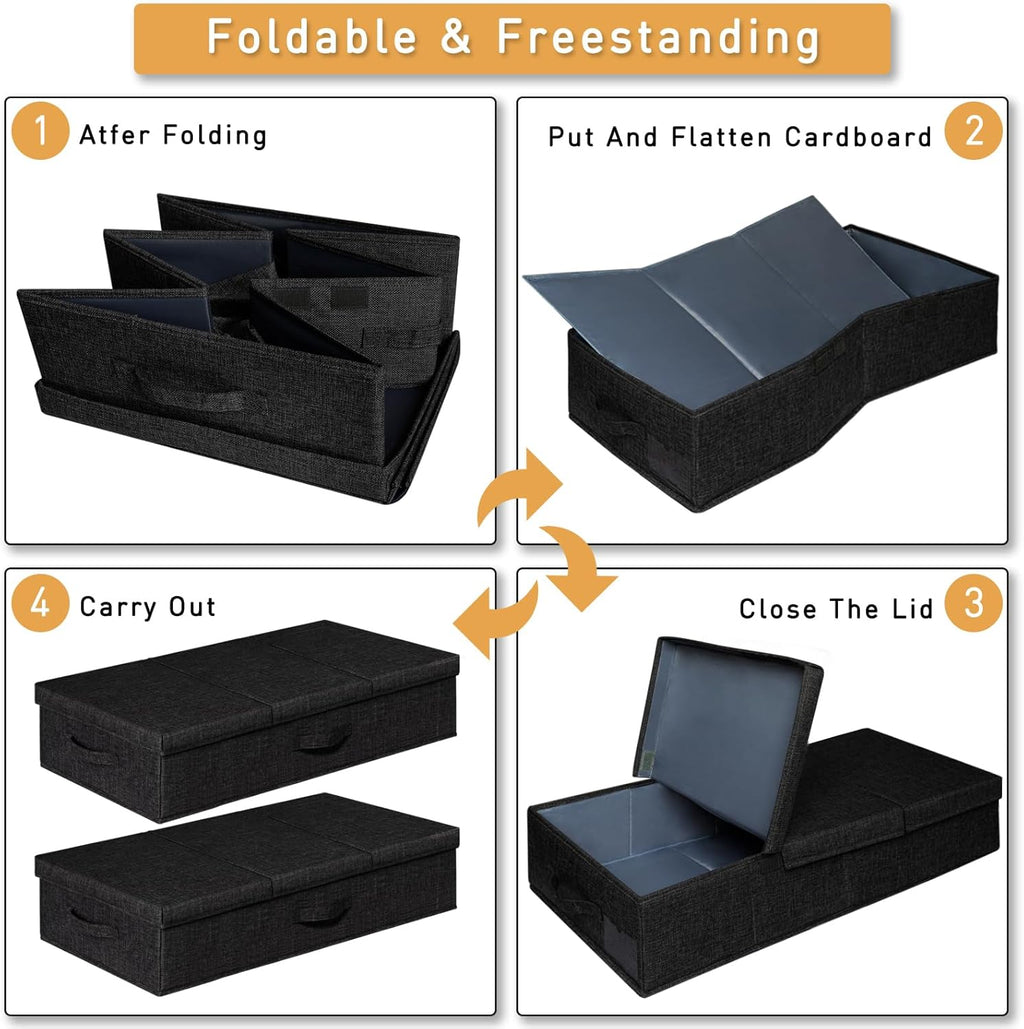 Foldable & Freestanding

1 Atfer Folding

Put And Flatten Cardboard 2

4 Carry Out

Close The Lid 3