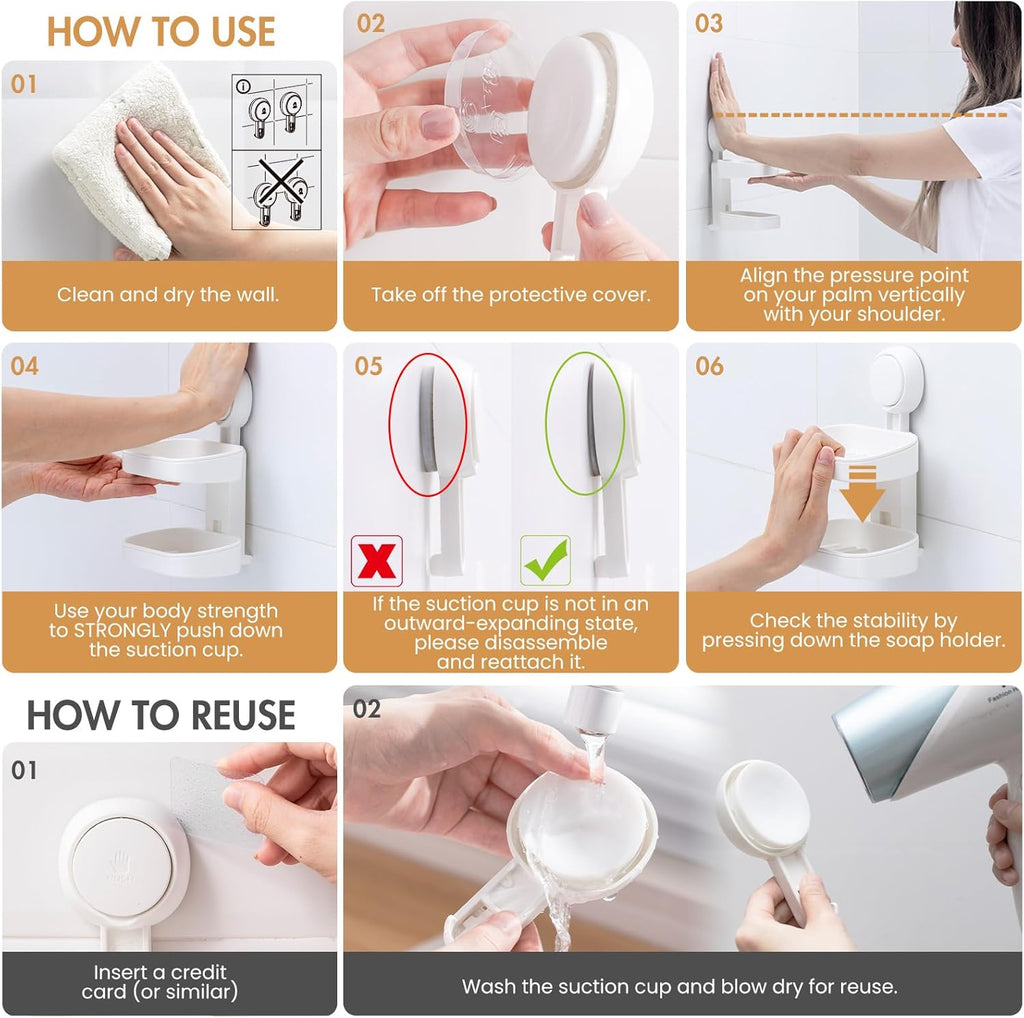 HOW TO USE

01

Clean and dry the wall.

02

Take off the protective cover.

03

Align the pressure point on your palm vertically with your shoulder.

04

Use your body strength to STRONGLY push down the suction cup.

05

If the suction cup is not in an outward-expanding state, please disassemble and reattach it.

06

Check the stability by pressing down the soap holder.

HOW TO REUSE

01

Insert a credit card (or similar)

02

Wash the suction cup and blow dry for reuse.