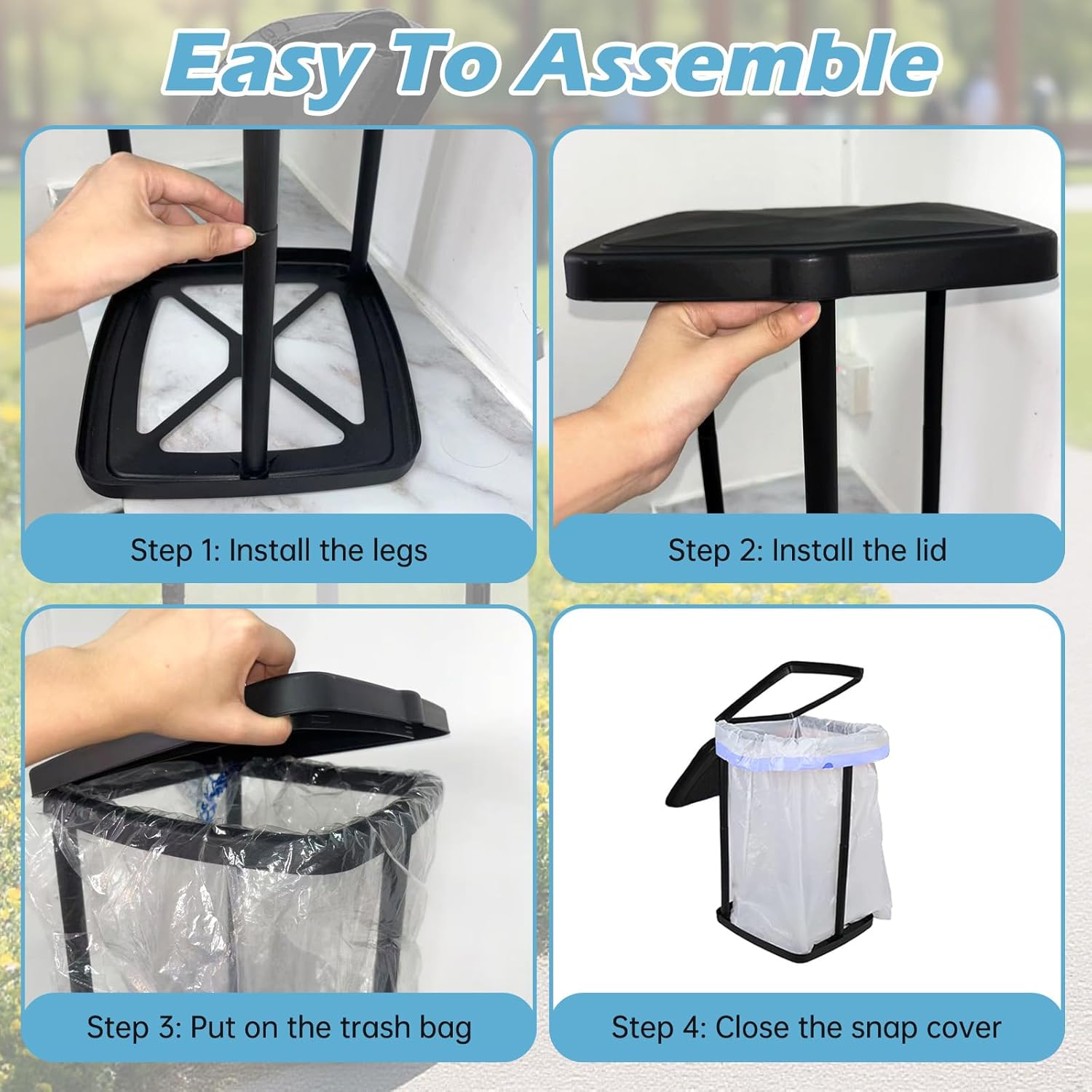 Easy To Assemble

Step 1: Install the legs

Step 2: Install the lid

Step 3: Put on the trash bag

Step 4: Close the snap cover