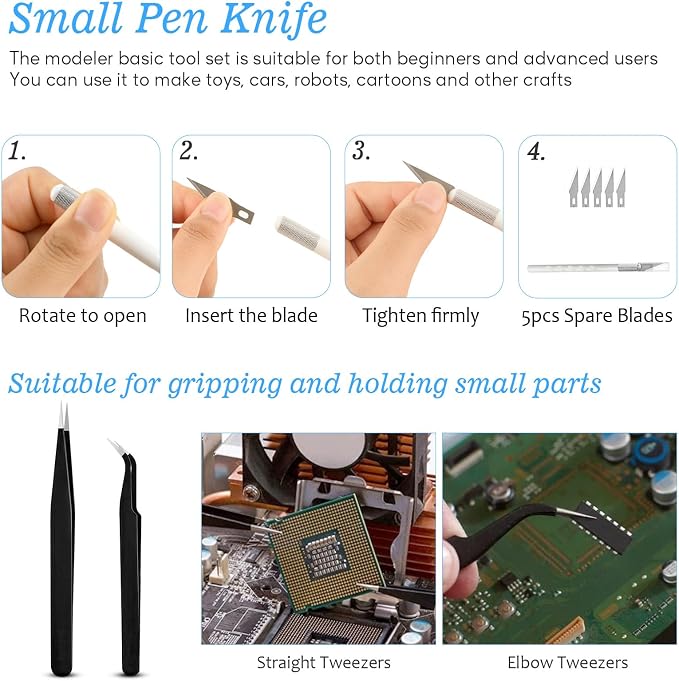 Small Pen Knife

The modeler basic tool set is suitable for both beginners and advanced users
You can use it to make toys, cars, robots, cartoons and other crafts

1.
Rotate to open

2.
Insert the blade

3.
Tighten firmly

4.
5pcs Spare Blades

Suitable for gripping and holding small parts

Straight Tweezers

Elbow Tweezers