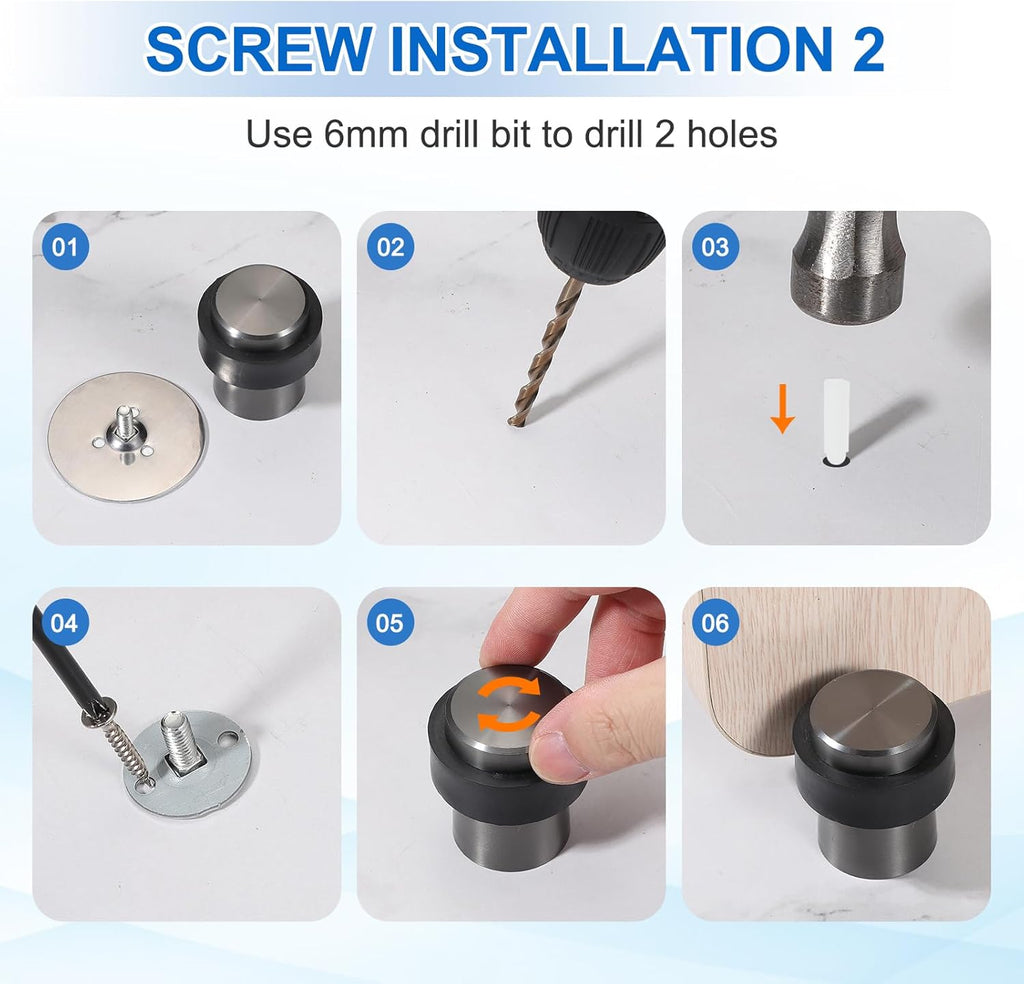 SCREW INSTALLATION 2

Use 6mm drill bit to drill 2 holes

01

02

03

04

05

06