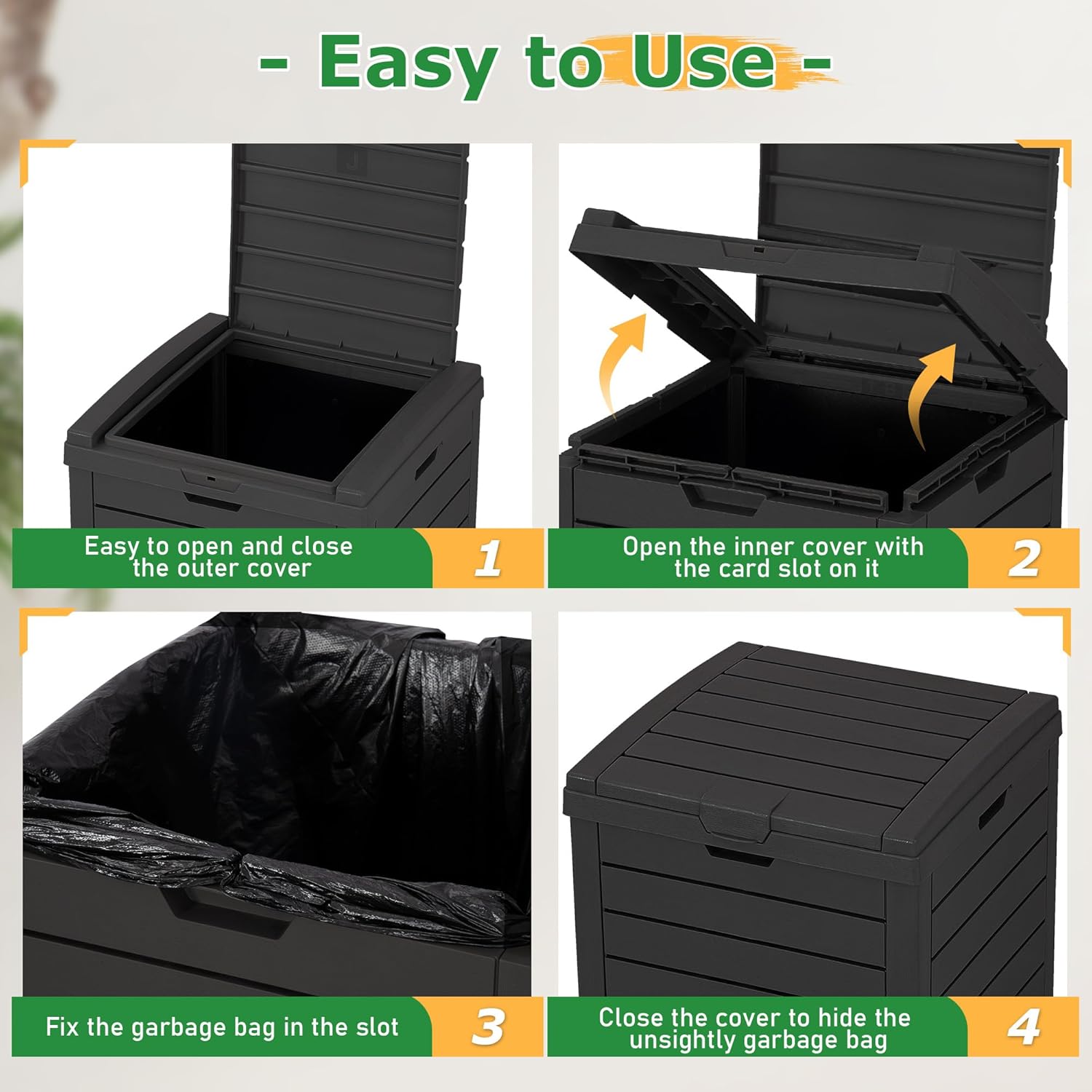 - Easy to Use -

Easy to open and close the outer cover

1

Open the inner cover with the card slot on it

2

Fix the garbage bag in the slot

3

Close the cover to hide the unsightly garbage bag

4