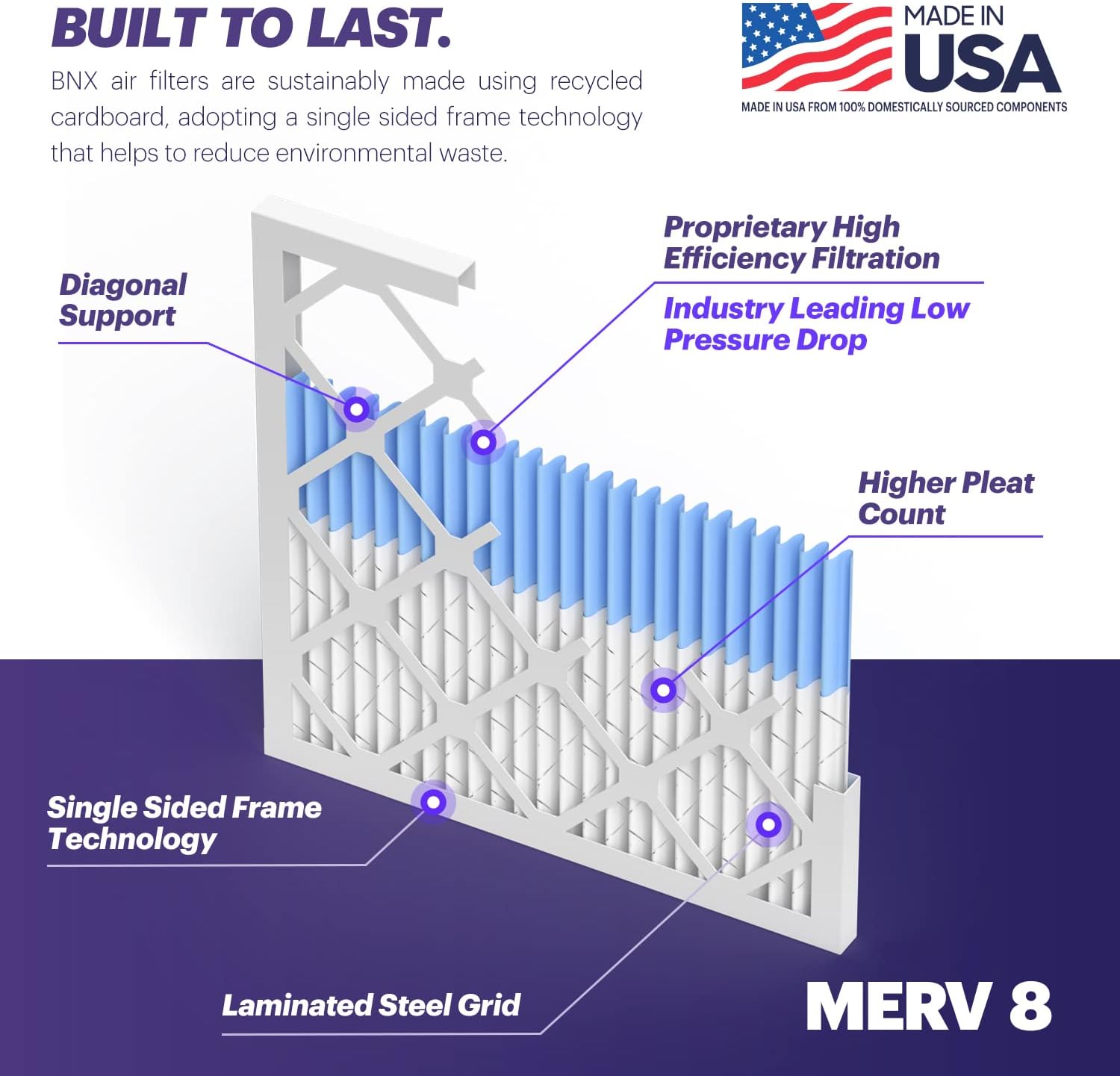 BUILT TO LAST.

BNX air filters are sustainably made using recycled cardboard, adopting a single sided frame technology that helps to reduce environmental waste.

MADE IN USA

MADE IN USA FROM 100% DOMESTICALLY SOURCED COMPONENTS

Diagonal Support

Proprietary High Efficiency Filtration

Industry Leading Low Pressure Drop

Higher Pleat Count

Single Sided Frame Technology

Laminated Steel Grid

MERV 8