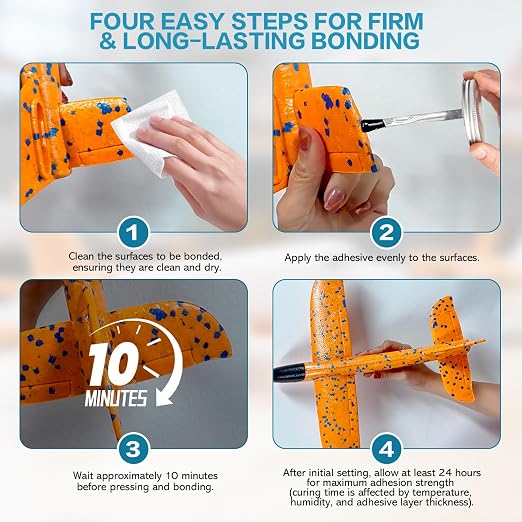 FOUR EASY STEPS FOR FIRM & LONG-LASTING BONDING

1

Clean the surfaces to be bonded, ensuring they are clean and dry.

2

Apply the adhesive evenly to the surfaces.

10 MINUTES

3

Wait approximately 10 minutes before pressing and bonding.

4

After initial setting, allow at least 24 hours for maximum adhesion strength (curing time is affected by temperature, humidity, and adhesive layer thickness).