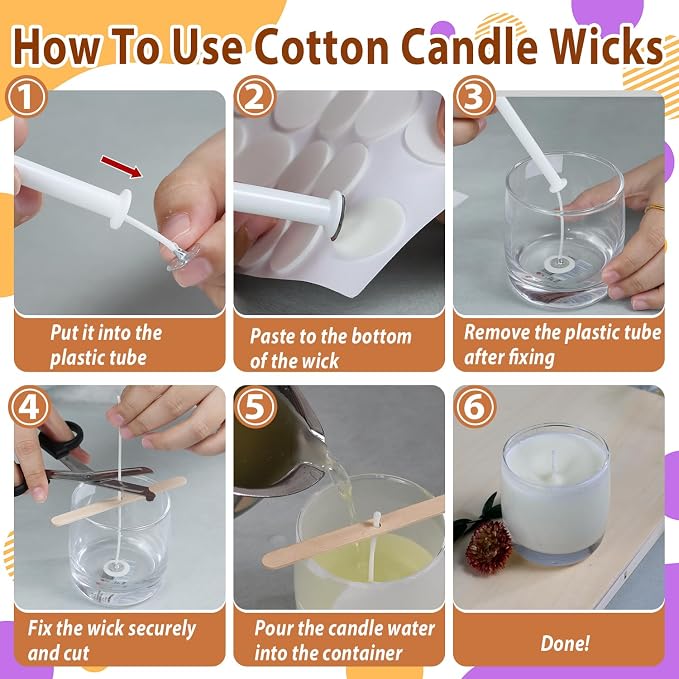 How To Use Cotton Candle Wicks

1

Put it into the plastic tube

2

Paste to the bottom of the wick

3

Remove the plastic tube after fixing

4

Fix the wick securely and cut

5

Pour the candle water into the container

6

Done!