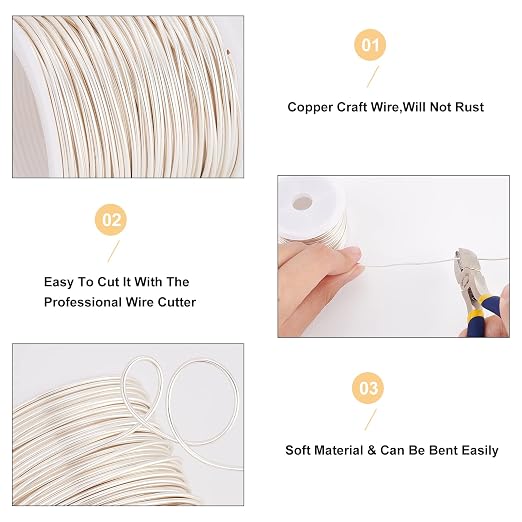 01

Copper Craft Wire,Will Not Rust

02

Easy To Cut It With The Professional Wire Cutter

03

Soft Material & Can Be Bent Easily