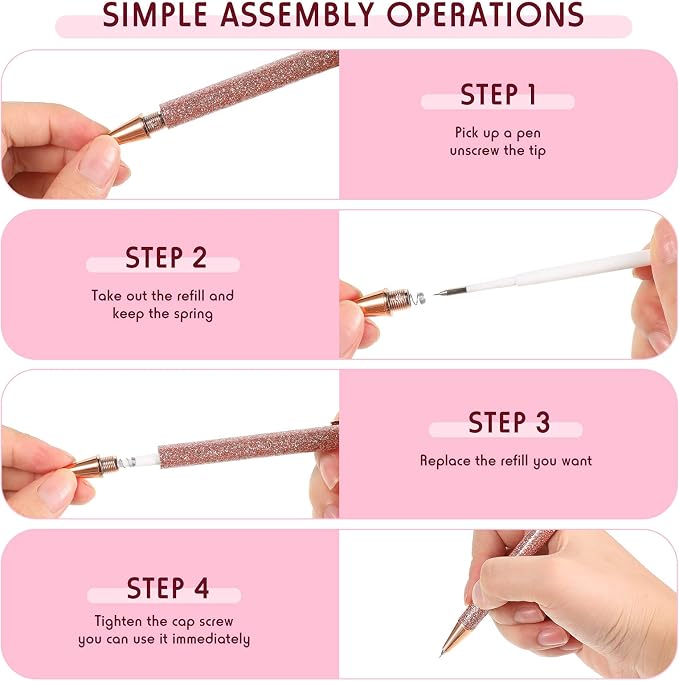 SIMPLE ASSEMBLY OPERATIONS

STEP 1

Pick up a pen unscrew the tip

STEP 2

Take out the refill and keep the spring

STEP 3

Replace the refill you want

STEP 4

Tighten the cap screw you can use it immediately