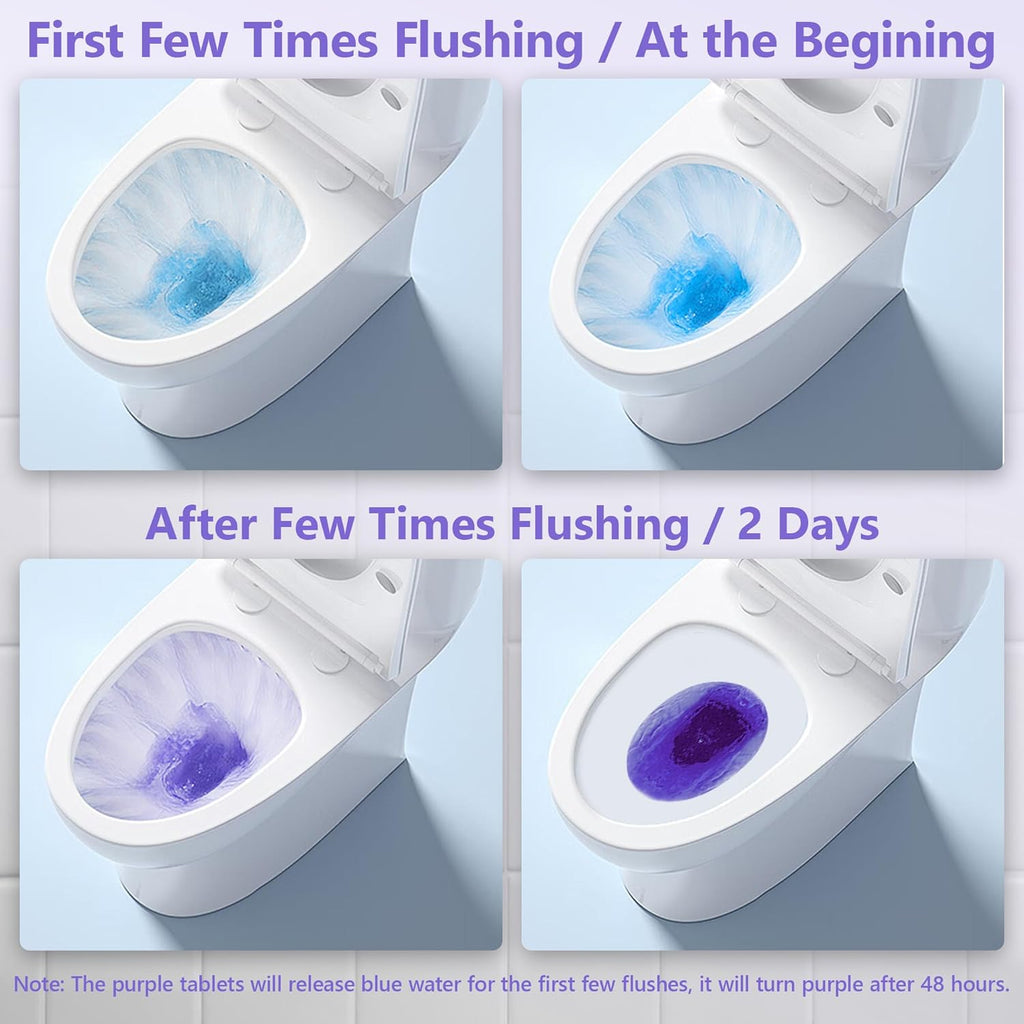 First Few Times Flushing / At the Begining

After Few Times Flushing / 2 Days

Note: The purple tablets will release blue water for the first few flushes, it will turn purple after 48 hours.