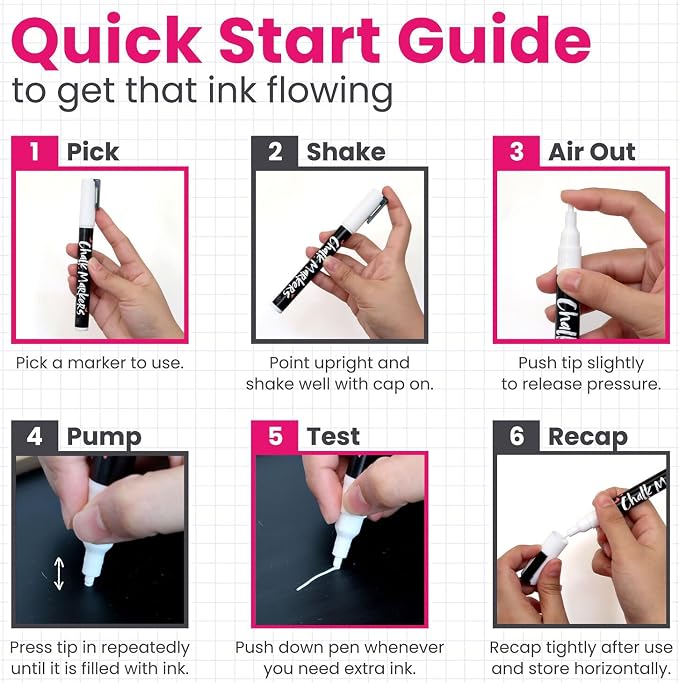 Quick Start Guide
to get that ink flowing

1 Pick

Chalk Markers

Pick a marker to use.

2 Shake

Chalk Markers

Point upright and shake well with cap on.

3 Air Out

Chalk

Push tip slightly to release pressure.

4 Pump

Press tip in repeatedly until it is filled with ink.

5 Test

Push down pen whenever you need extra ink.

6 Recap

Chalk M

Recap tightly after use and store horizontally.