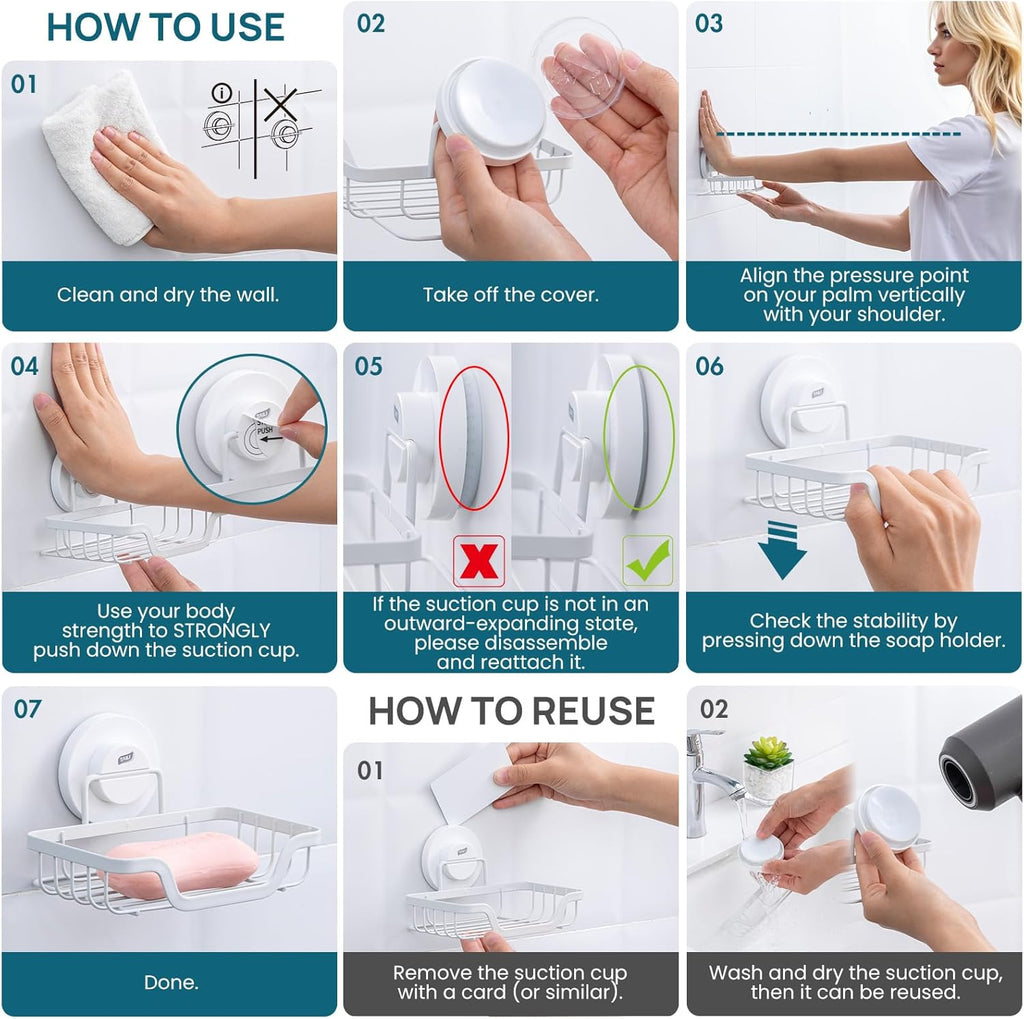 HOW TO USE

01

Clean and dry the wall.

02

Take off the cover.

03

Align the pressure point on your palm vertically with your shoulder.

04

PUSH

Use your body strength to STRONGLY push down the suction cup.

05

If the suction cup is not in an outward-expanding state, please disassemble and reattach it.

06

Check the stability by pressing down the soap holder.

07

Done.

HOW TO REUSE

01

Remove the suction cup with a card (or similar).

02

Wash and dry the suction cup, then it can be reused.