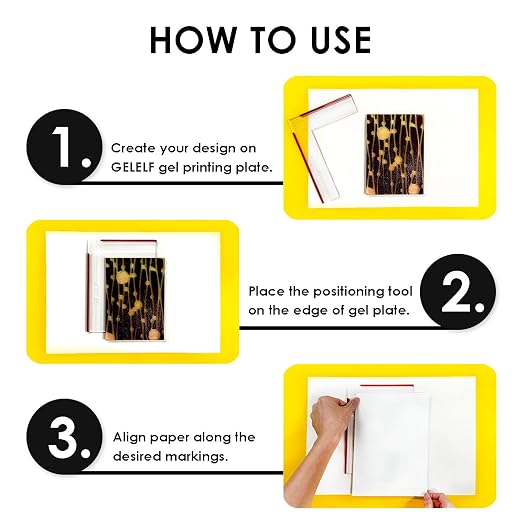 HOW TO USE

1.

Create your design on GELELF gel printing plate.

2.

Place the positioning tool on the edge of gel plate.

3.

Align paper along the desired markings.