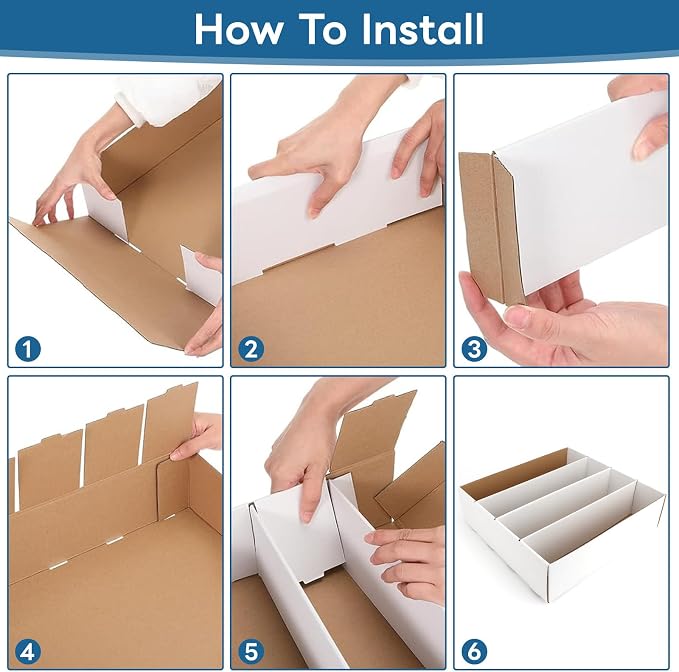 How To Install

1

2

3

4

5

6