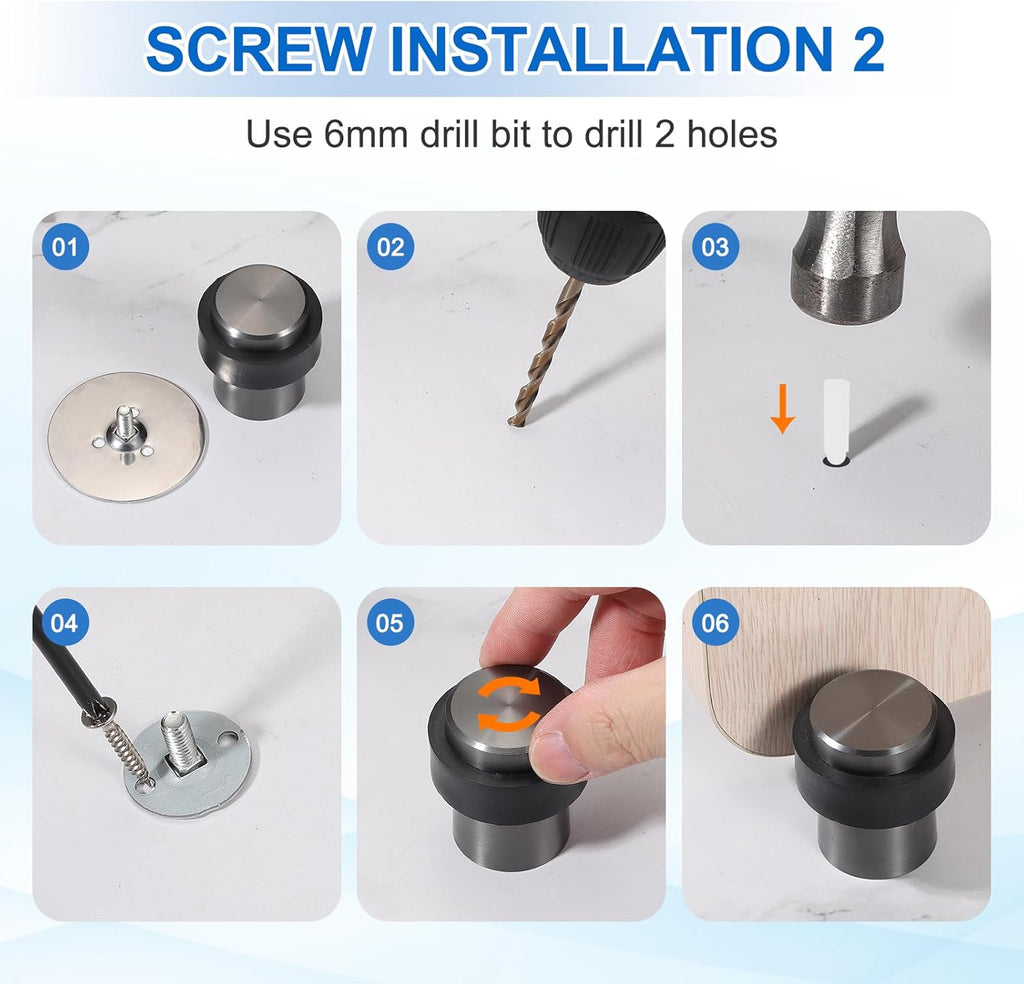 SCREW INSTALLATION 2

Use 6mm drill bit to drill 2 holes

01

02

03

04

05

06