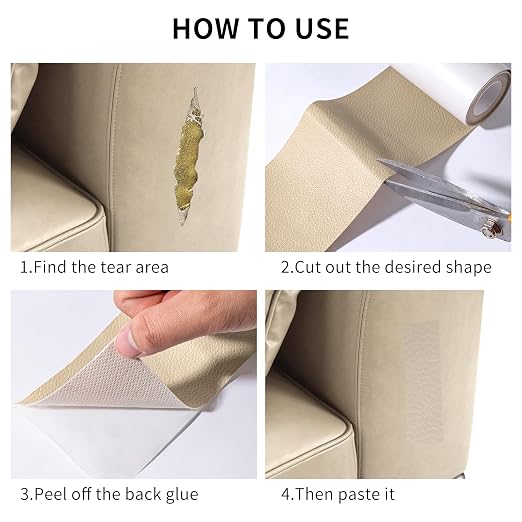 HOW TO USE

1.Find the tear area

2.Cut out the desired shape

3.Peel off the back glue

4.Then paste it