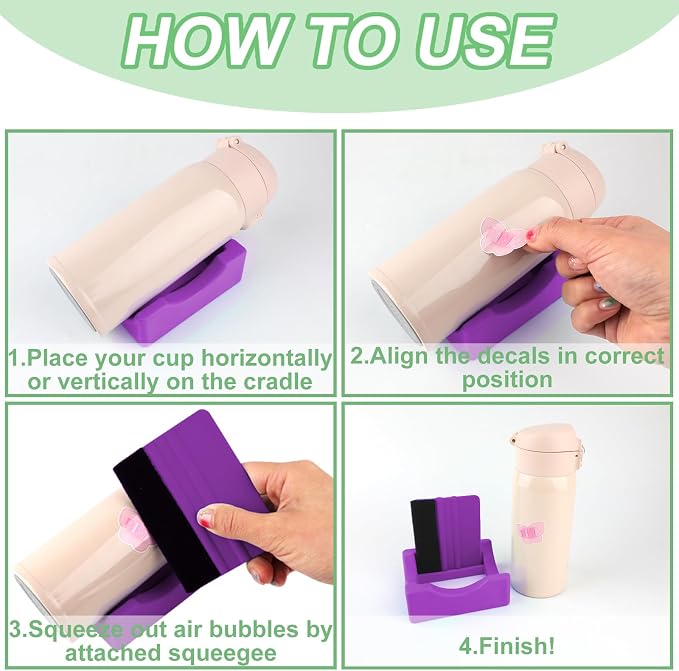 HOW TO USE

1.Place your cup horizontally or vertically on the cradle

2.Align the decals in correct position

3.Squeeze out air bubbles by attached squeegee

4.Finish!