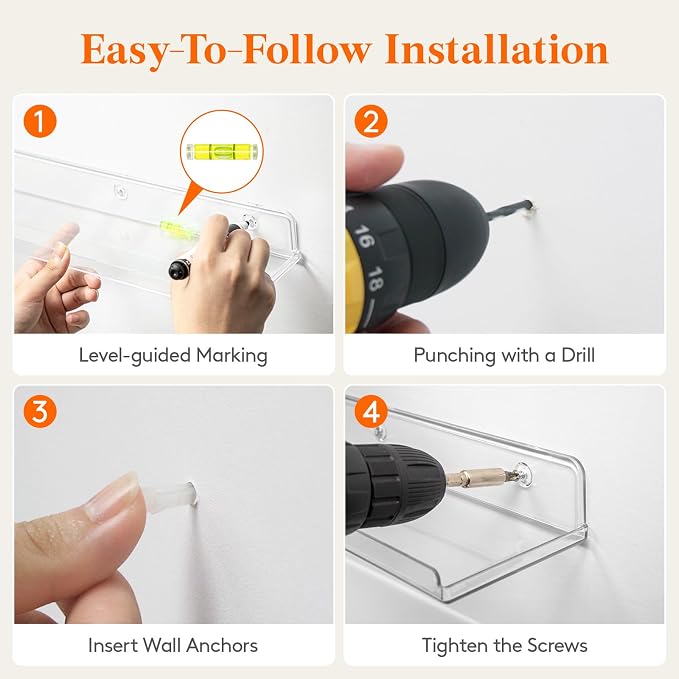 Easy-To-Follow Installation

1

Level-guided Marking

2

16

18

Punching with a Drill

3

Insert Wall Anchors

4

Tighten the Screws