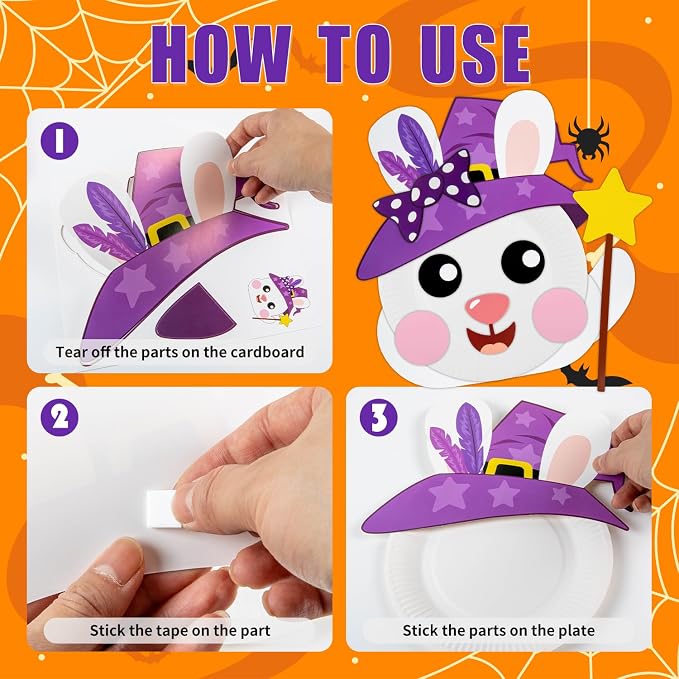 HOW TO USE

1

Tear off the parts on the cardboard

2

Stick the tape on the part

3

Stick the parts on the plate