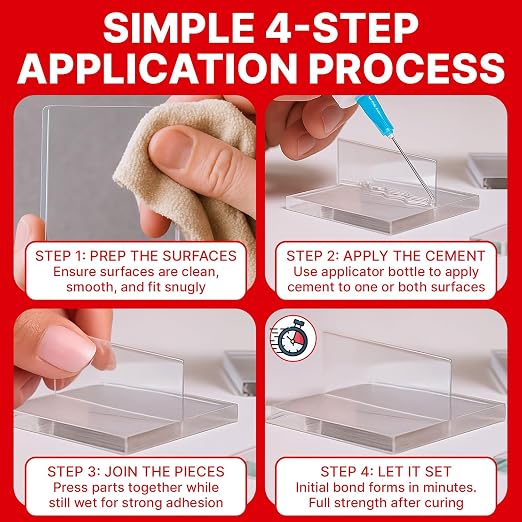 SIMPLE 4-STEP APPLICATION PROCESS

STEP 1: PREP THE SURFACES
Ensure surfaces are clean, smooth, and fit snugly

STEP 2: APPLY THE CEMENT
Use applicator bottle to apply cement to one or both surfaces

STEP 3: JOIN THE PIECES
Press parts together while still wet for strong adhesion

STEP 4: LET IT SET
Initial bond forms in minutes. Full strength after curing