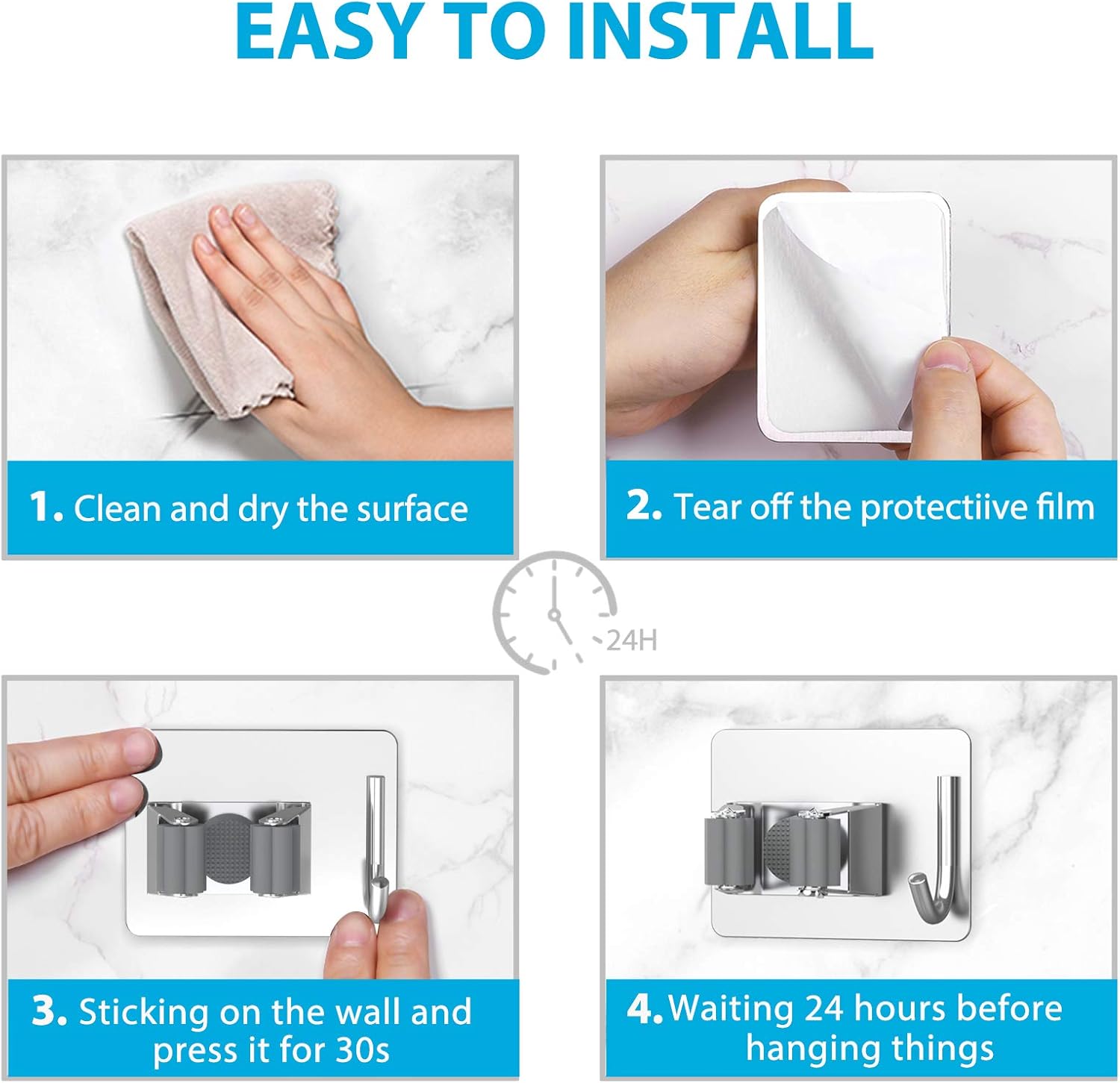 EASY TO INSTALL

1. Clean and dry the surface

2. Tear off the protectiive film

24H

3. Sticking on the wall and press it for 30s

4. Waiting 24 hours before hanging things