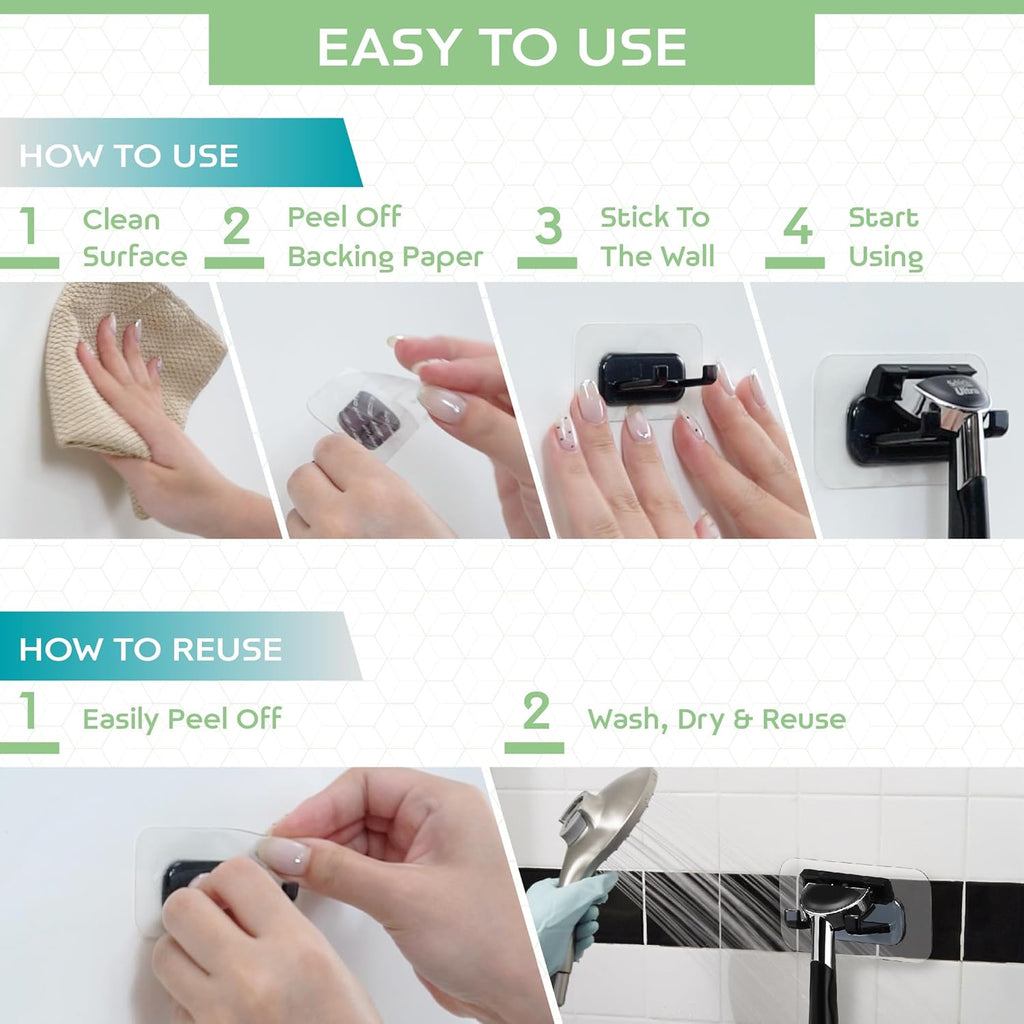 EASY TO USE

HOW TO USE

1 Clean Surface

2 Peel Off Backing Paper

3 Stick To The Wall

4 Start Using

HOW TO REUSE

1 Easily Peel Off

2 Wash, Dry & Reuse