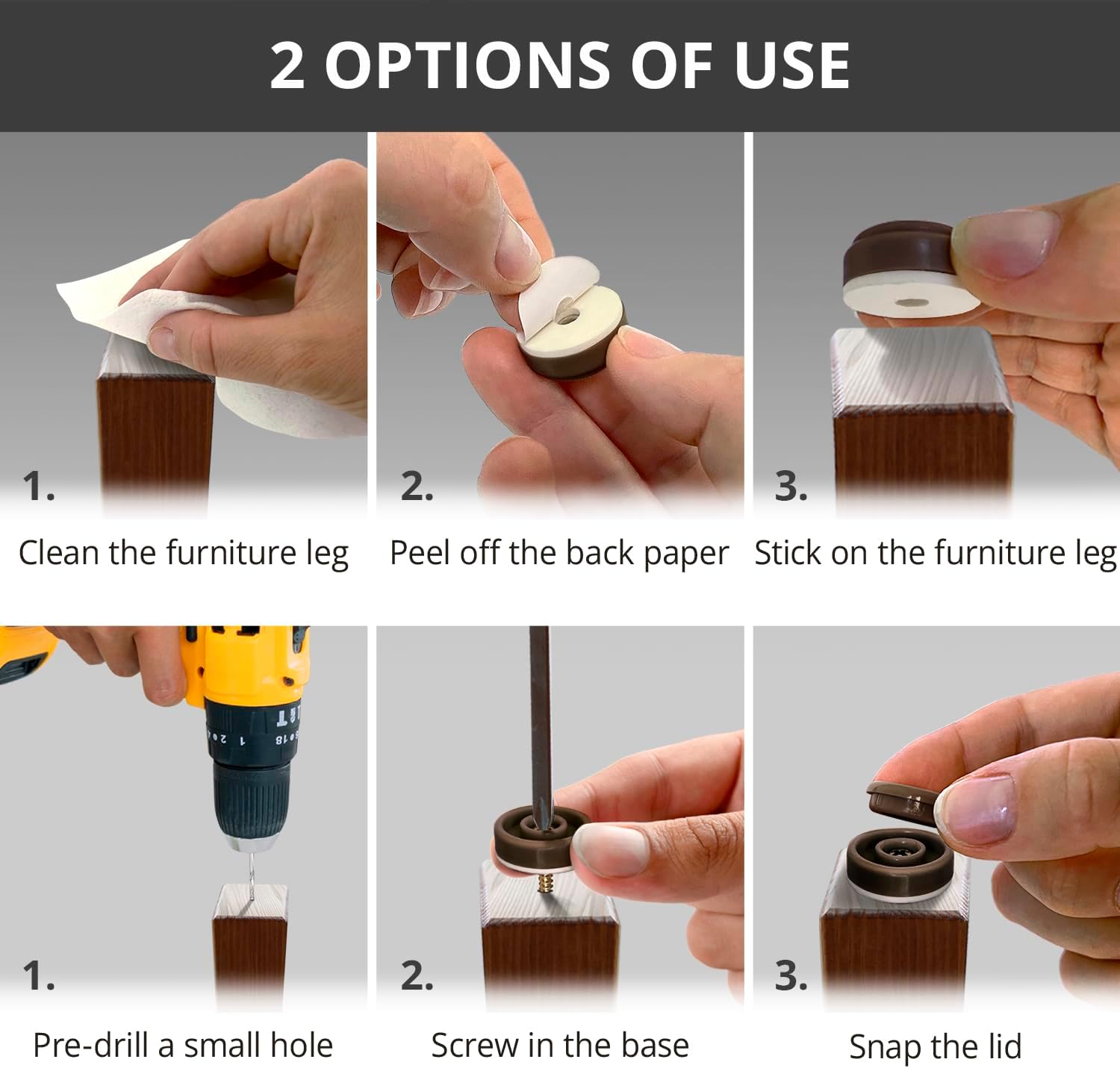 2 OPTIONS OF USE

1.
Clean the furniture leg

2.
Peel off the back paper

3.
Stick on the furniture leg

1.
Pre-drill a small hole

2.
Screw in the base

3.
Snap the lid