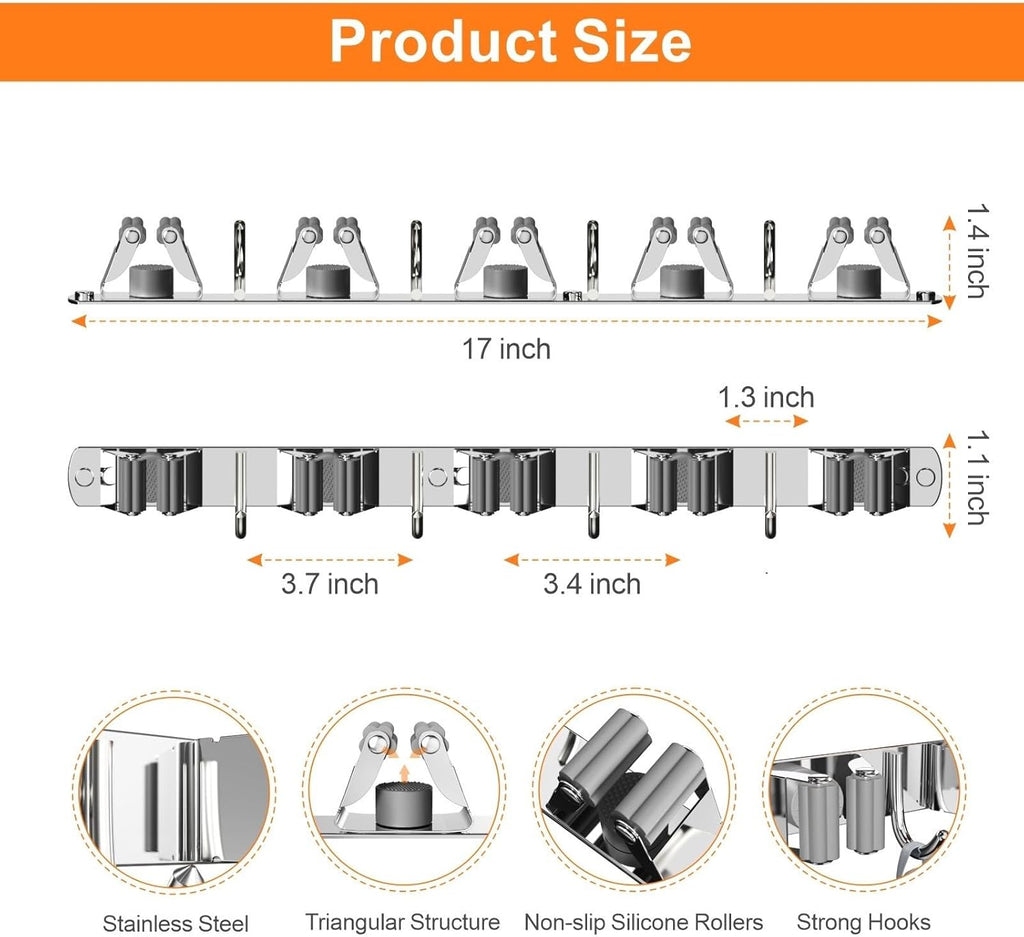 Product Size

1.4 inch

17 inch

1.3 inch

1.1 inch

3.7 inch

3.4 inch

Stainless Steel

Triangular Structure

Non-slip Silicone Rollers

Strong Hooks