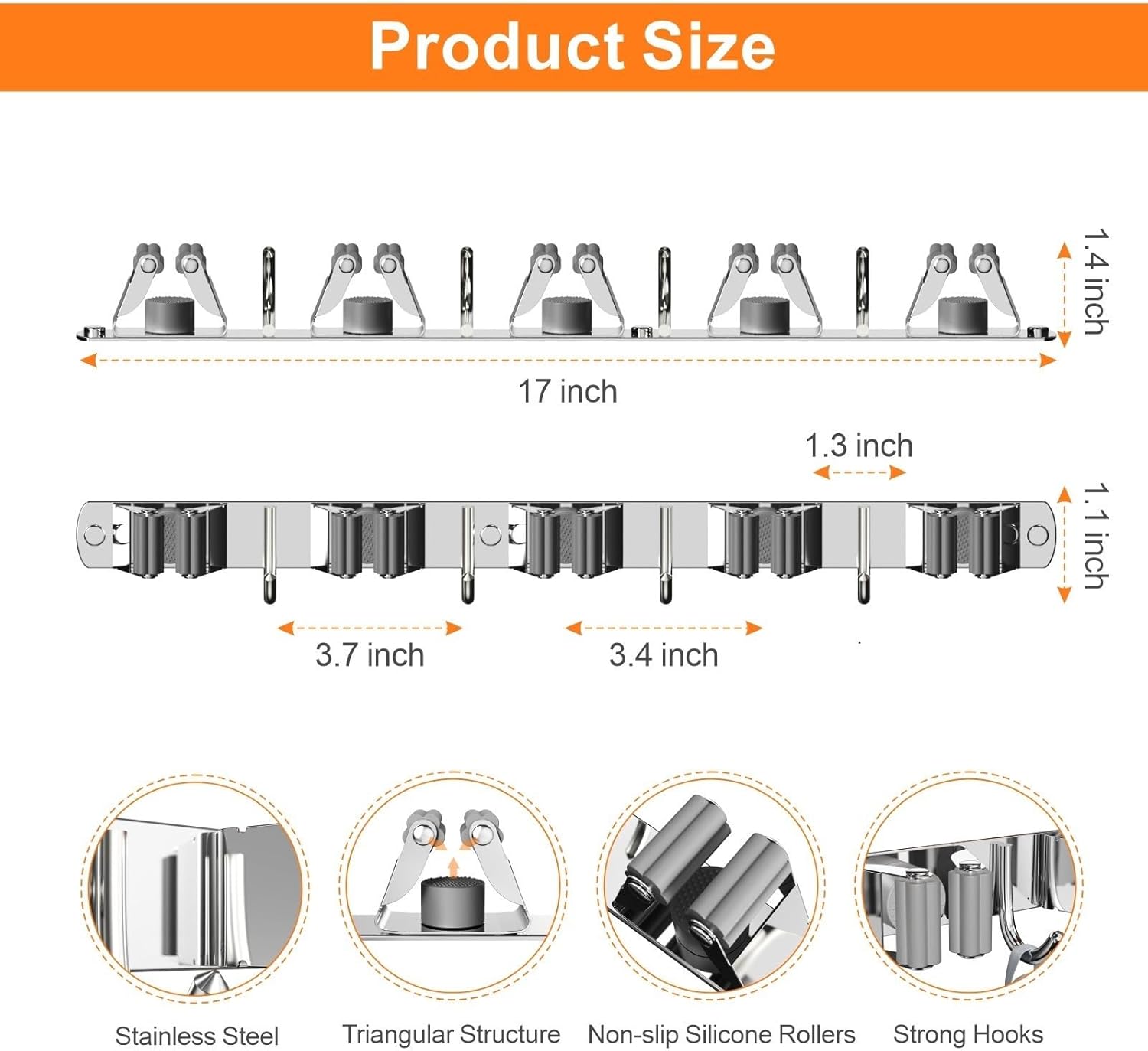 Product Size

1.4 inch

17 inch

1.3 inch

1.1 inch

3.7 inch

3.4 inch

Stainless Steel

Triangular Structure

Non-slip Silicone Rollers

Strong Hooks