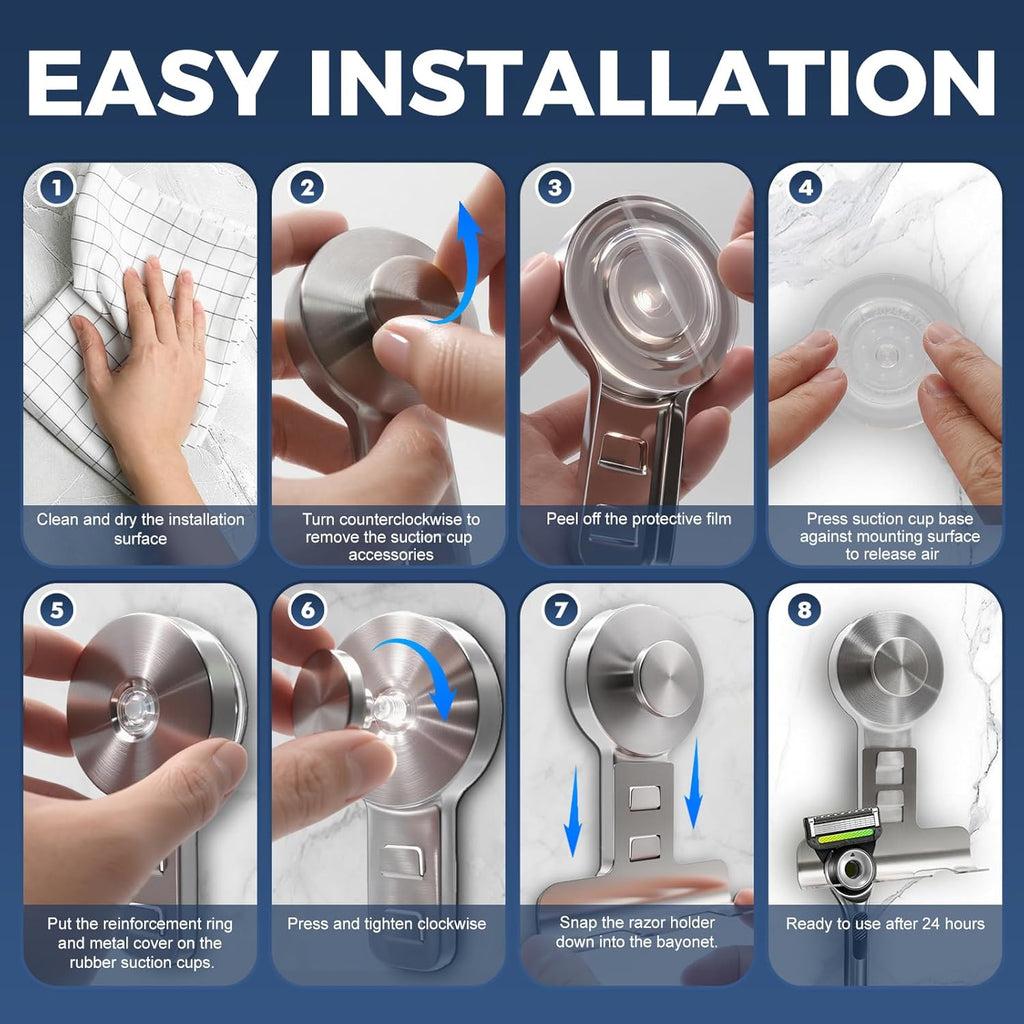 EASY INSTALLATION

1
Clean and dry the installation surface

2
Turn counterclockwise to remove the suction cup accessories

3
Peel off the protective film

4
Press suction cup base against mounting surface to release air

5
Put the reinforcement ring and metal cover on the rubber suction cups.

6
Press and tighten clockwise

7
Snap the razor holder down into the bayonet.

8
Ready to use after 24 hours