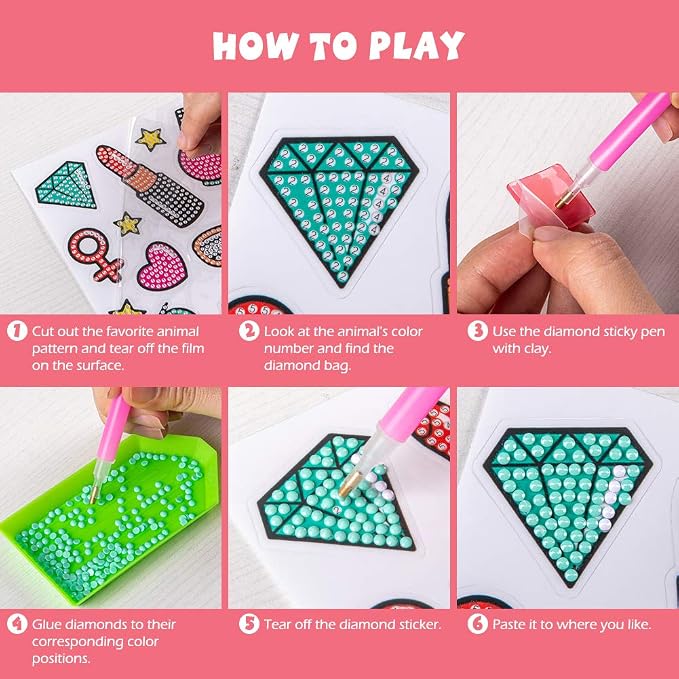 HOW TO PLAY

1 Cut out the favorite animal pattern and tear off the film on the surface.

2 Look at the animal's color number and find the diamond bag.

3 Use the diamond sticky pen with clay.

4 Glue diamonds to their corresponding color positions.

5 Tear off the diamond sticker.

6 Paste it to where you like.