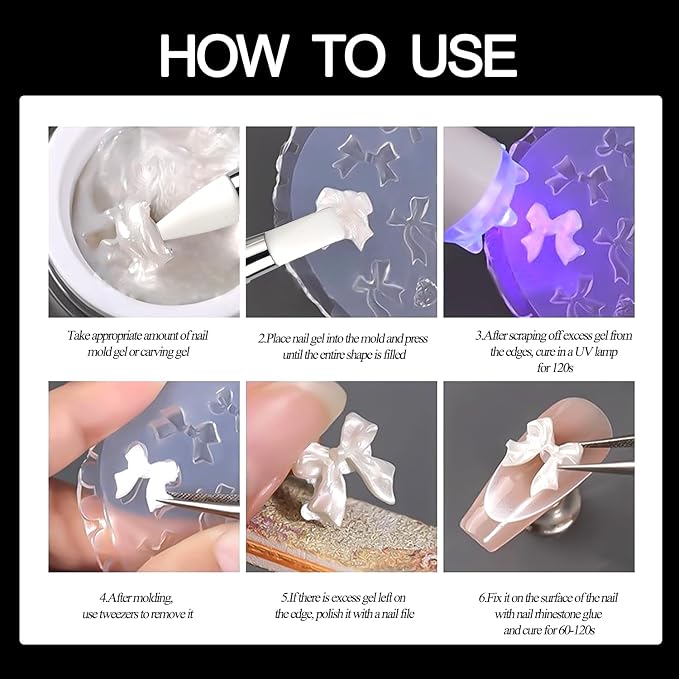 HOW TO USE

Take appropriate amount of nail mold gel or carving gel

2.Place nail gel into the mold and press until the entire shape is filled

3.After scraping off excess gel from the edges, cure in a UV lamp for 120s

4.After molding, use tweezers to remove it

5.If there is excess gel left on the edge, polish it with a nail file

6.Fix it on the surface of the nail with nail rhinestone glue and cure for 60-120s