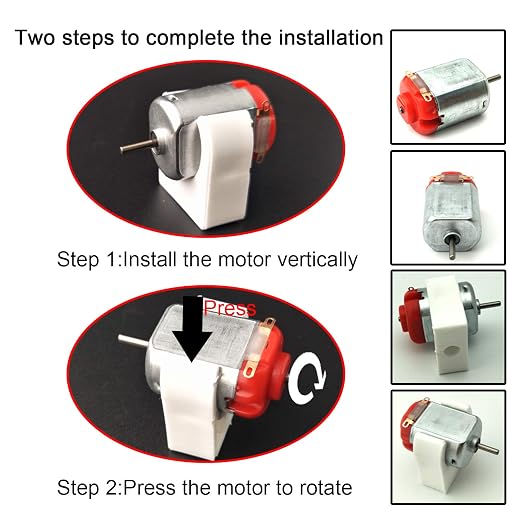 Two steps to complete the installation

Step 1:Install the motor vertically

Press

Step 2:Press the motor to rotate