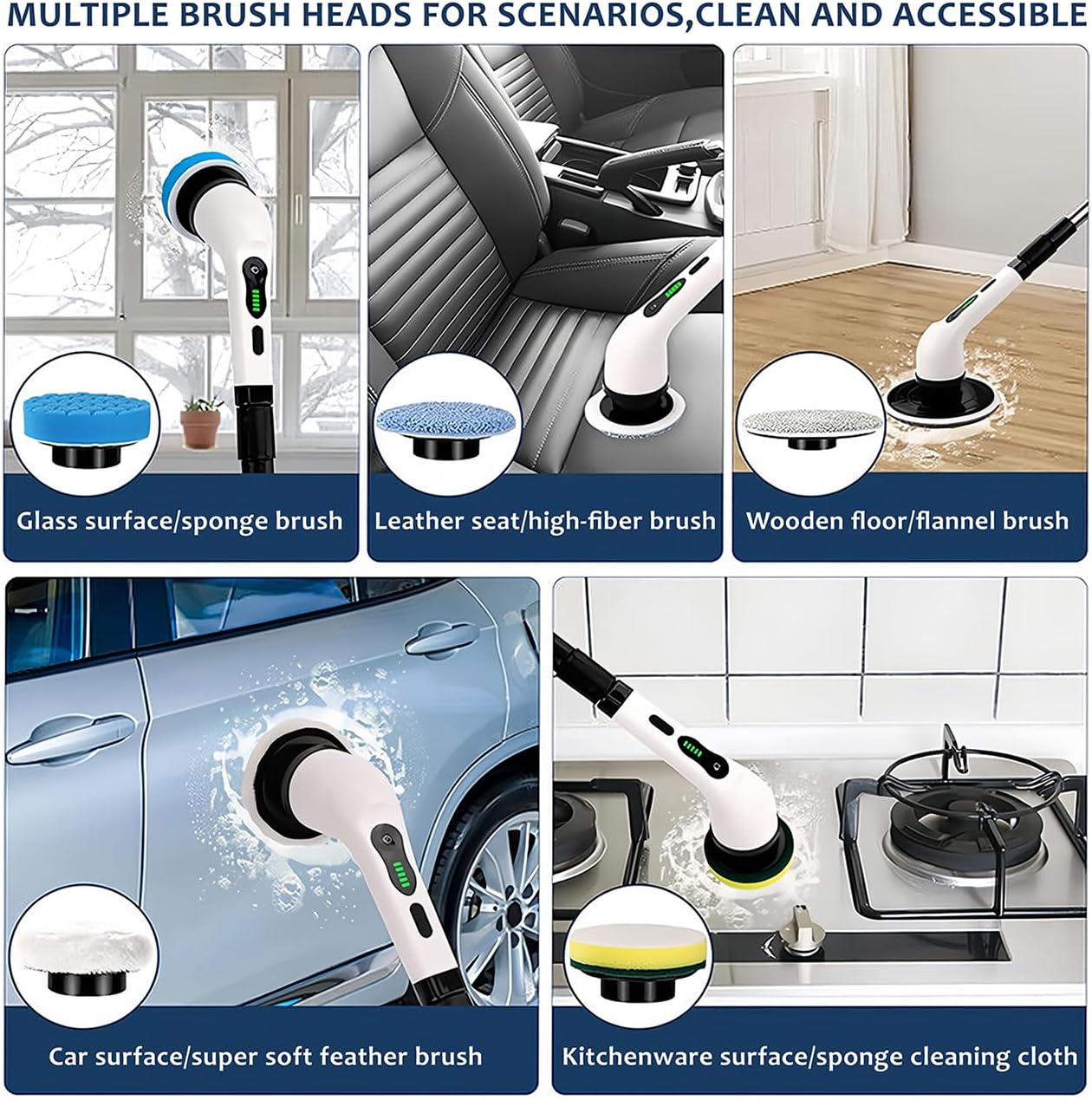 MULTIPLE BRUSH HEADS FOR SCENARIOS,CLEAN AND ACCESSIBLE

Glass surface/sponge brush

Leather seat/high-fiber brush

Wooden floor/flannel brush

Car surface/super soft feather brush

Kitchenware surface/sponge cleaning cloth