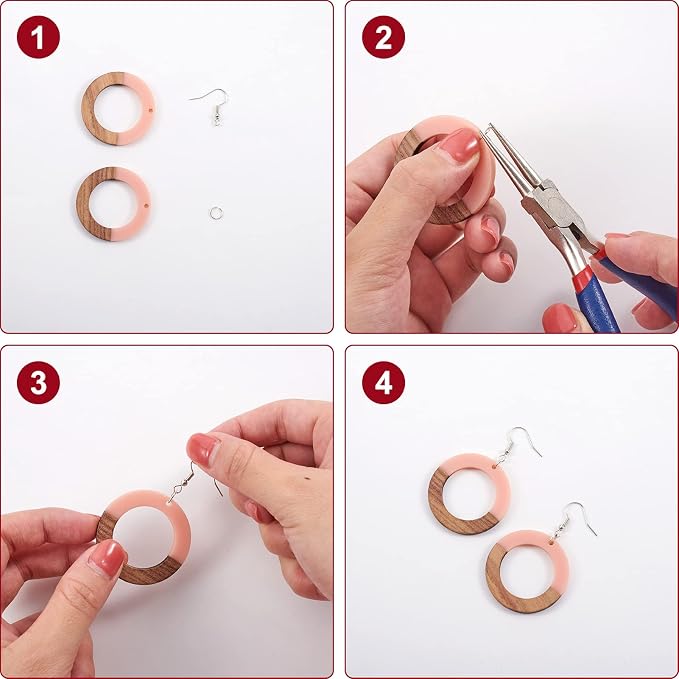 1

2

3

4