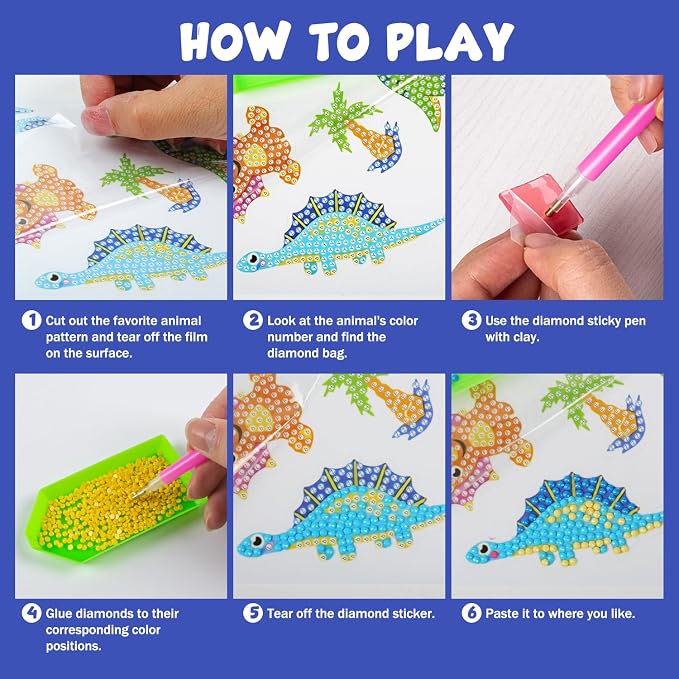 HOW TO PLAY

1 Cut out the favorite animal pattern and tear off the film on the surface.

2 Look at the animal's color number and find the diamond bag.

3 Use the diamond sticky pen with clay.

4 Glue diamonds to their corresponding color positions.

5 Tear off the diamond sticker.

6 Paste it to where you like.