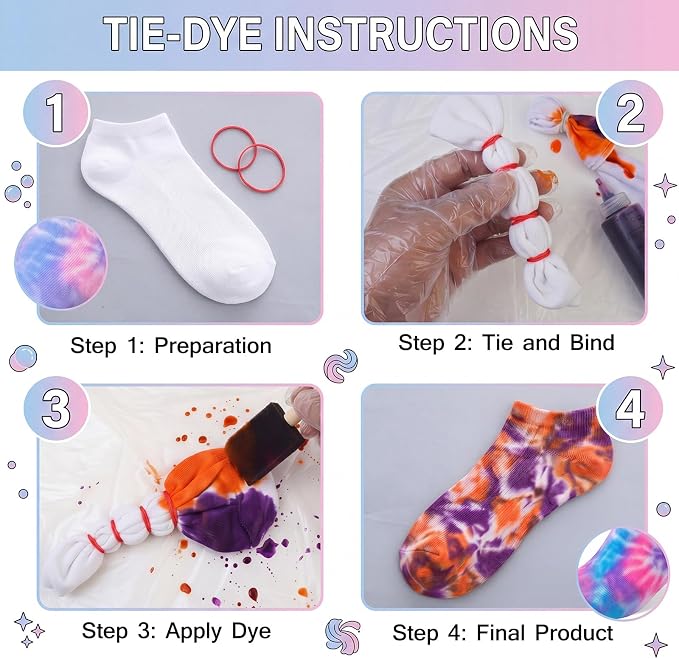 TIE-DYE INSTRUCTIONS

1

Step 1: Preparation

2

Step 2: Tie and Bind

3

Step 3: Apply Dye

4

Step 4: Final Product