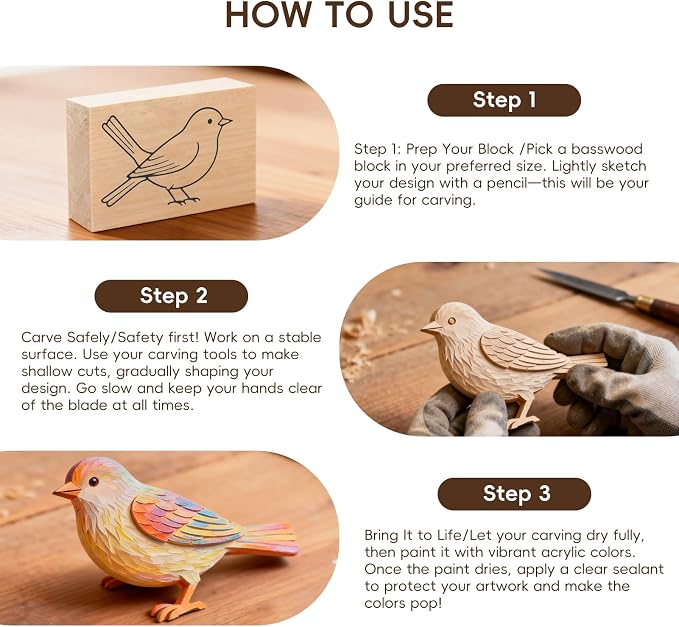 HOW TO USE

Step 1

Step 1: Prep Your Block /Pick a basswood block in your preferred size. Lightly sketch your design with a pencil—this will be your guide for carving.

Step 2

Carve Safely/Safety first! Work on a stable surface. Use your carving tools to make shallow cuts, gradually shaping your design. Go slow and keep your hands clear of the blade at all times.

Step 3

Bring It to Life/Let your carving dry fully, then paint it with vibrant acrylic colors. Once the paint dries, apply a clear sealant to protect your artwork and make the colors pop!