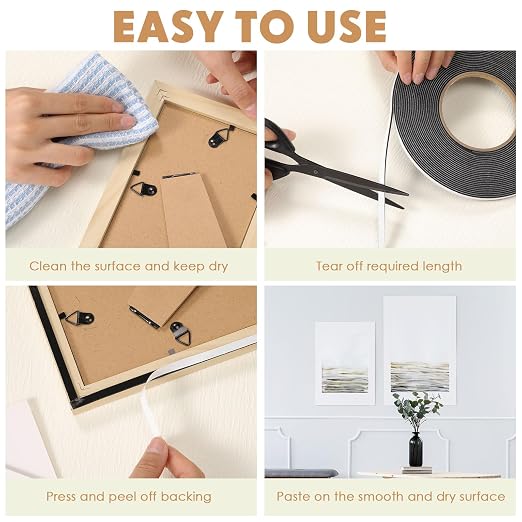 EASY TO USE

Clean the surface and keep dry

Tear off required length

Press and peel off backing

Paste on the smooth and dry surface