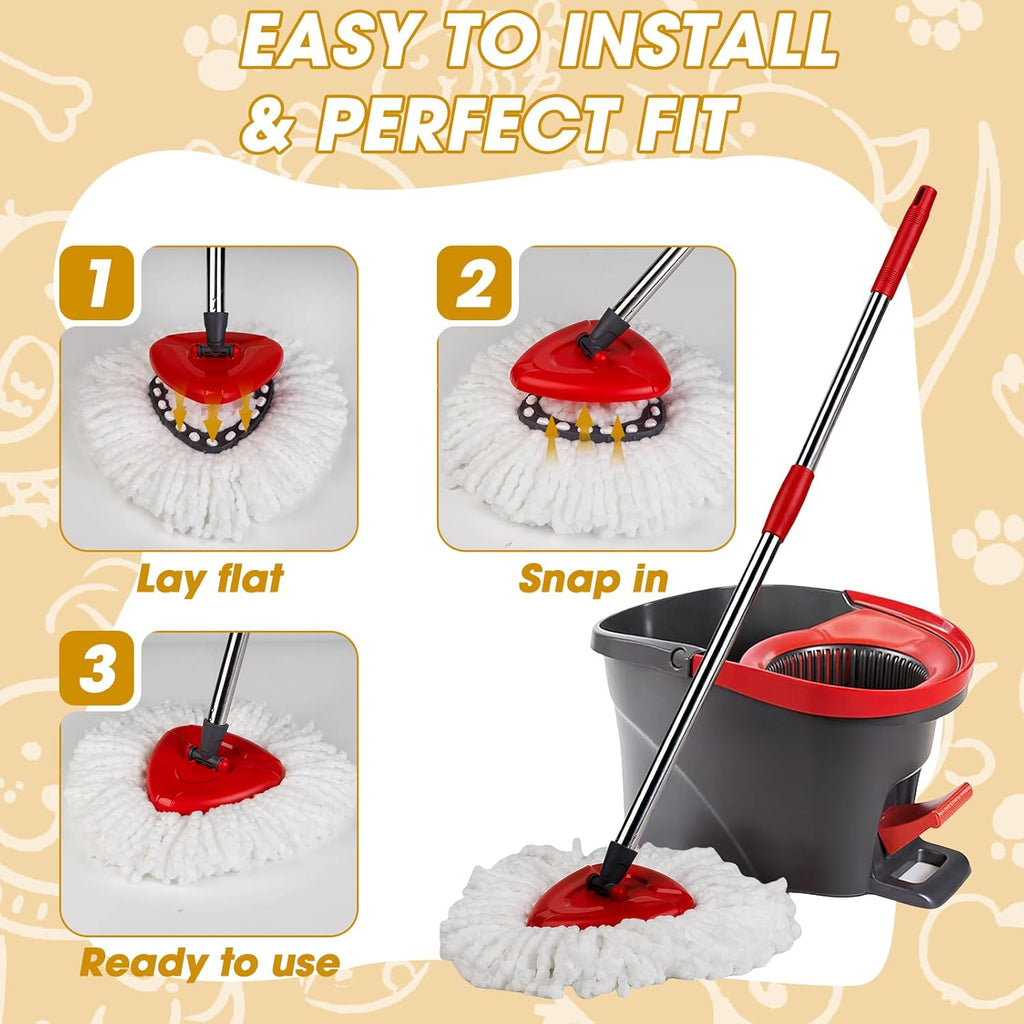 EASY TO INSTALL
& PERFECT FIT

1

Lay flat

2

Snap in

3

Ready to use