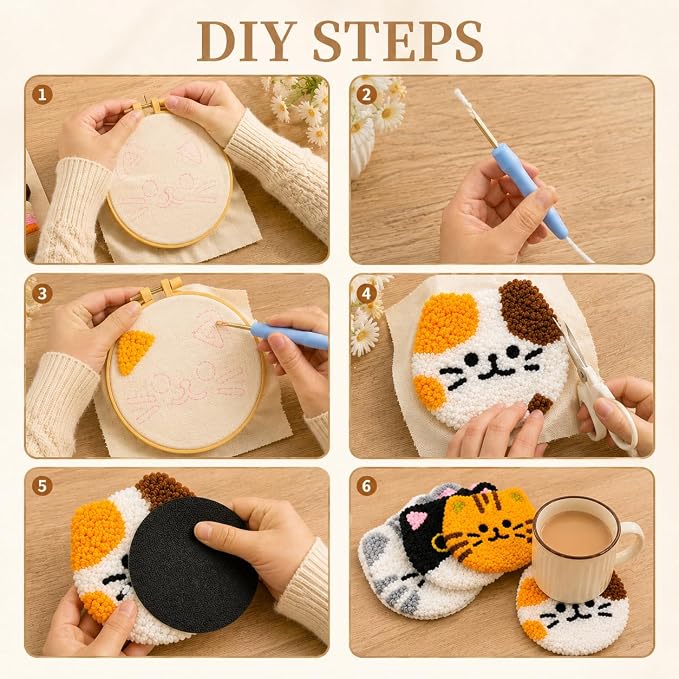 DIY STEPS

1

2

3

4

5

6