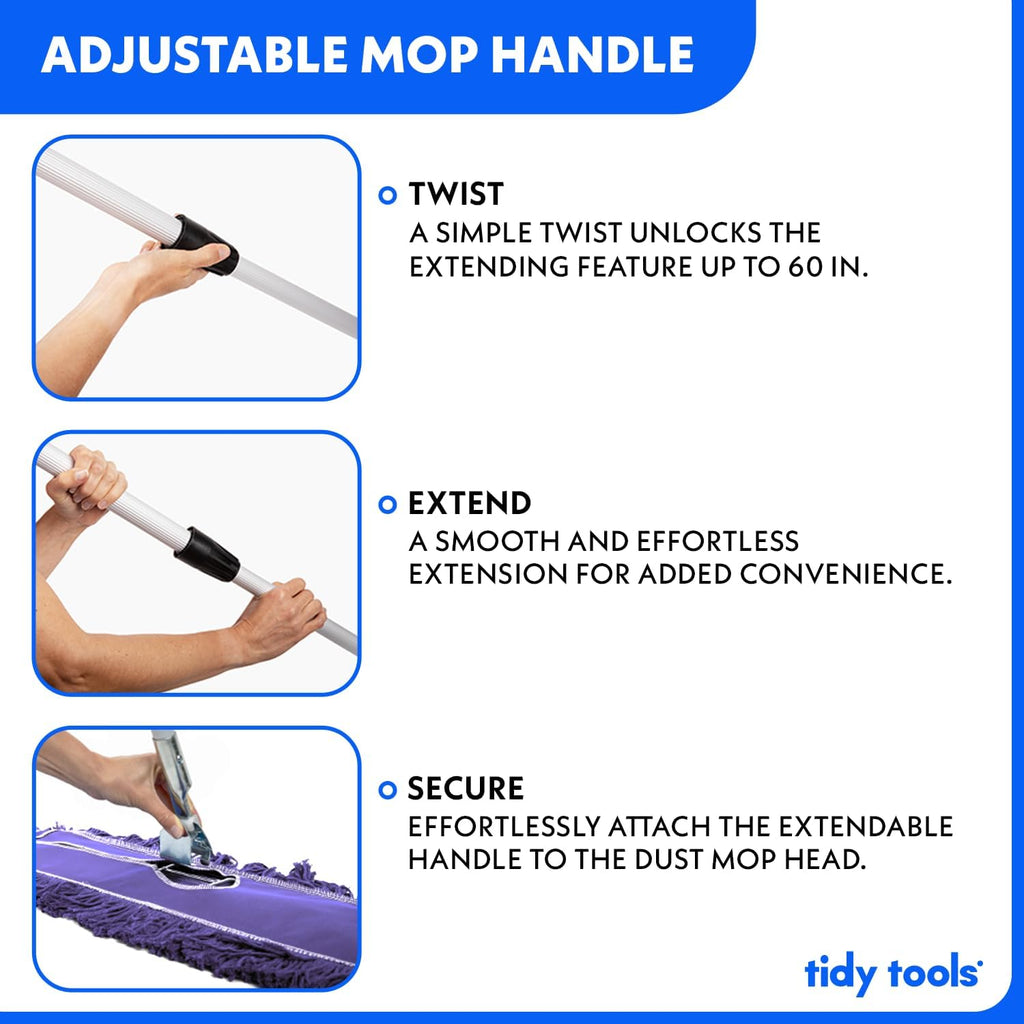 ADJUSTABLE MOP HANDLE

TWIST
A SIMPLE TWIST UNLOCKS THE EXTENDING FEATURE UP TO 60 IN.

EXTEND
A SMOOTH AND EFFORTLESS EXTENSION FOR ADDED CONVENIENCE.

SECURE
EFFORTLESSLY ATTACH THE EXTENDABLE HANDLE TO THE DUST MOP HEAD.

tidy tools