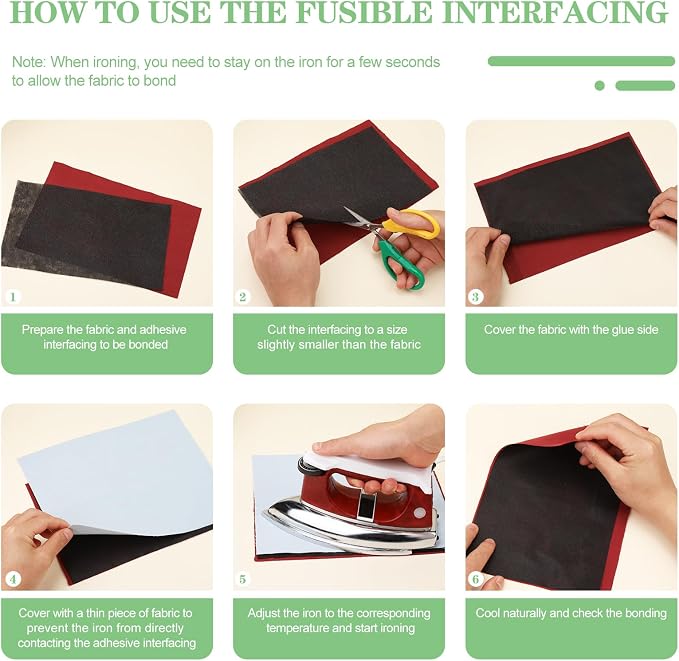 HOW TO USE THE FUSIBLE INTERFACING

Note: When ironing, you need to stay on the iron for a few seconds to allow the fabric to bond

1

Prepare the fabric and adhesive interfacing to be bonded

2

Cut the interfacing to a size slightly smaller than the fabric

3

Cover the fabric with the glue side

4

Cover with a thin piece of fabric to prevent the iron from directly contacting the adhesive interfacing

5

Adjust the iron to the corresponding temperature and start ironing

6

Cool naturally and check the bonding