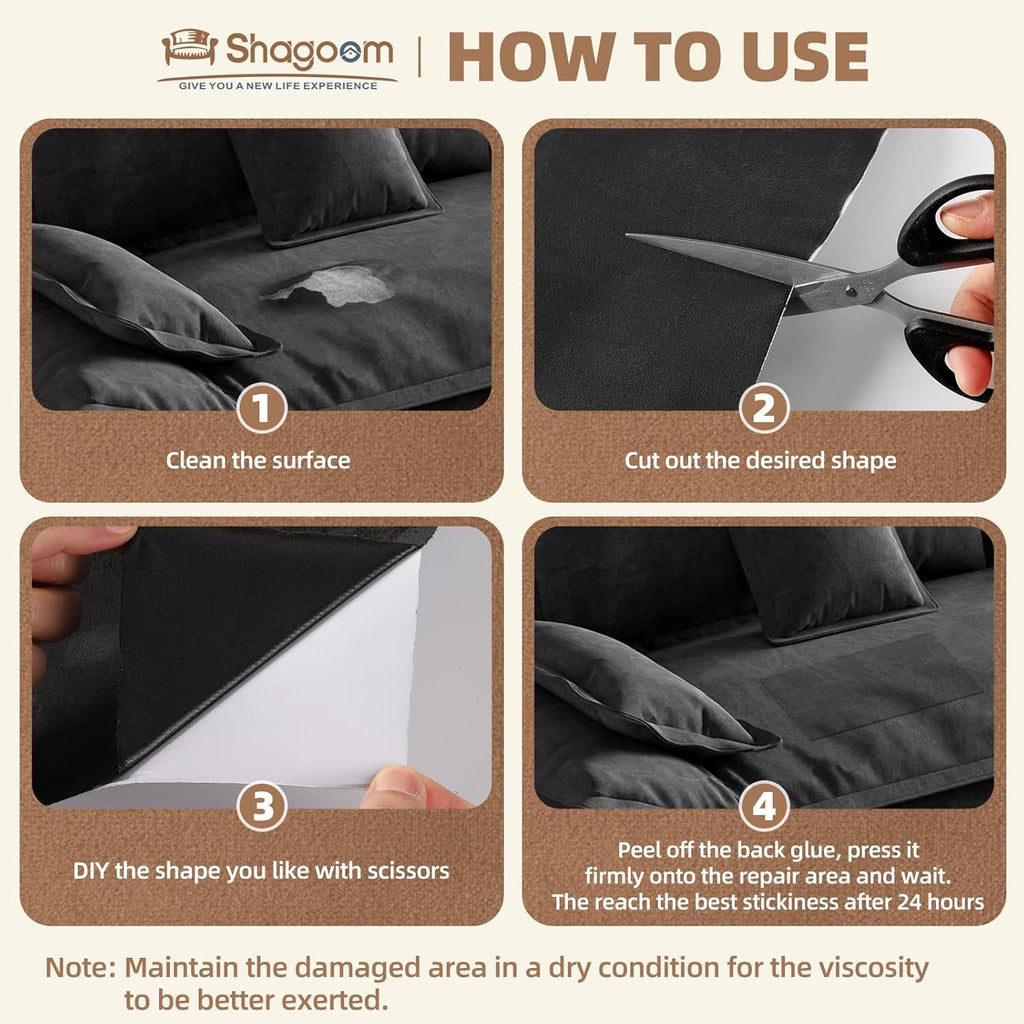 Shagoom
GIVE YOU A NEW LIFE EXPERIENCE

HOW TO USE

1
Clean the surface

2
Cut out the desired shape

3
DIY the shape you like with scissors

4
Peel off the back glue, press it firmly onto the repair area and wait. The reach the best stickiness after 24 hours

Note: Maintain the damaged area in a dry condition for the viscosity to be better exerted.