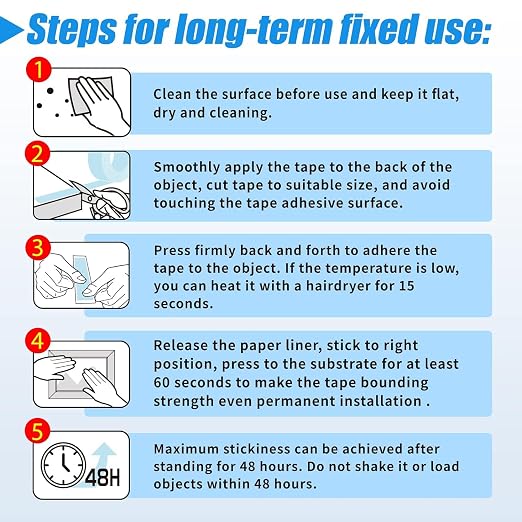 Steps for long-term fixed use:

1
Clean the surface before use and keep it flat, dry and cleaning.

2
Smoothly apply the tape to the back of the object, cut tape to suitable size, and avoid touching the tape adhesive surface.

3
Press firmly back and forth to adhere the tape to the object. If the temperature is low, you can heat it with a hairdryer for 15 seconds.

4
Release the paper liner, stick to right position, press to the substrate for at least 60 seconds to make the tape bounding strength even permanent installation .

5
48H
Maximum stickiness can be achieved after standing for 48 hours. Do not shake it or load objects within 48 hours.